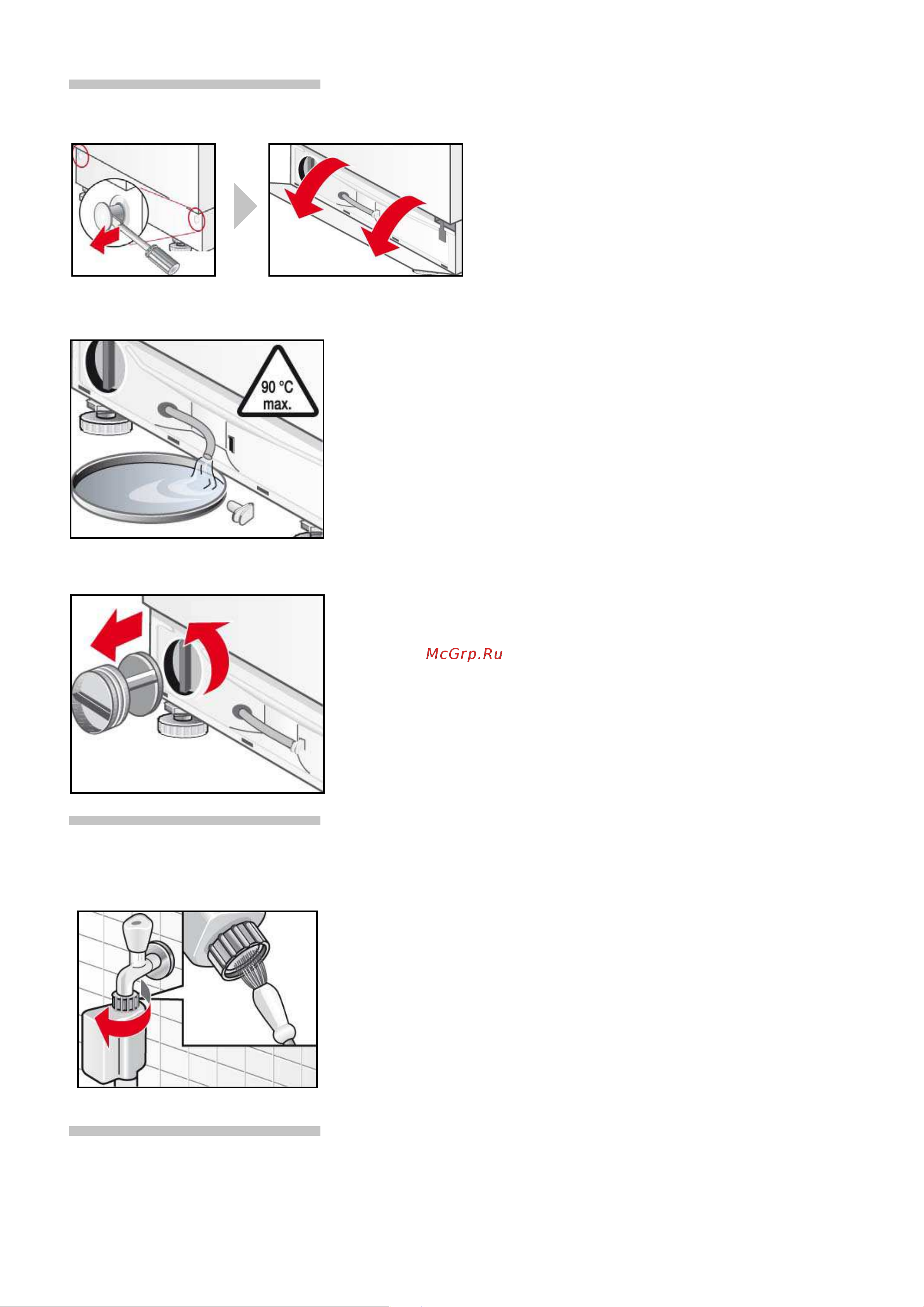 90 °C max.

McGrp.Ru