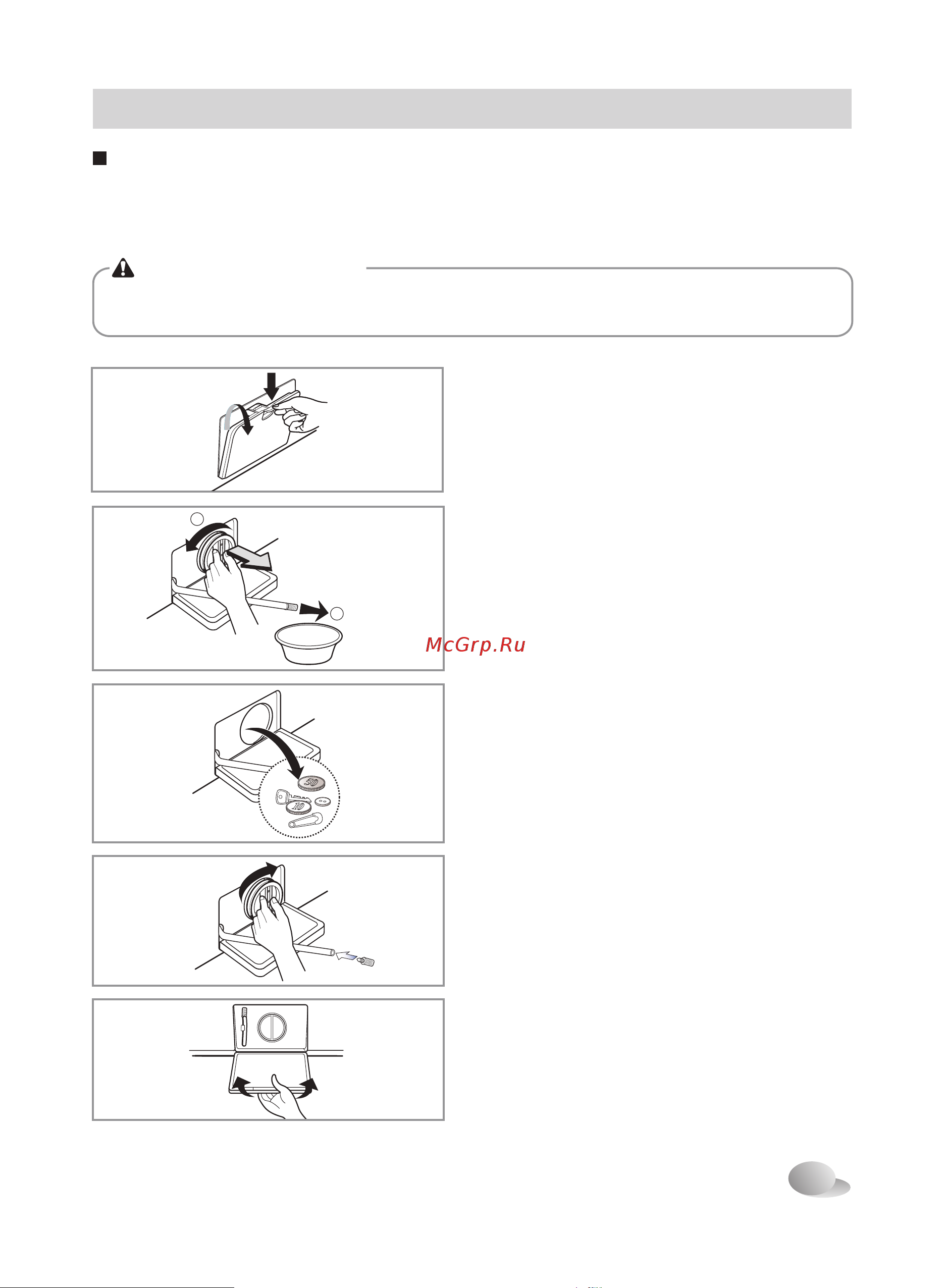 McGrp.Ru

50

10