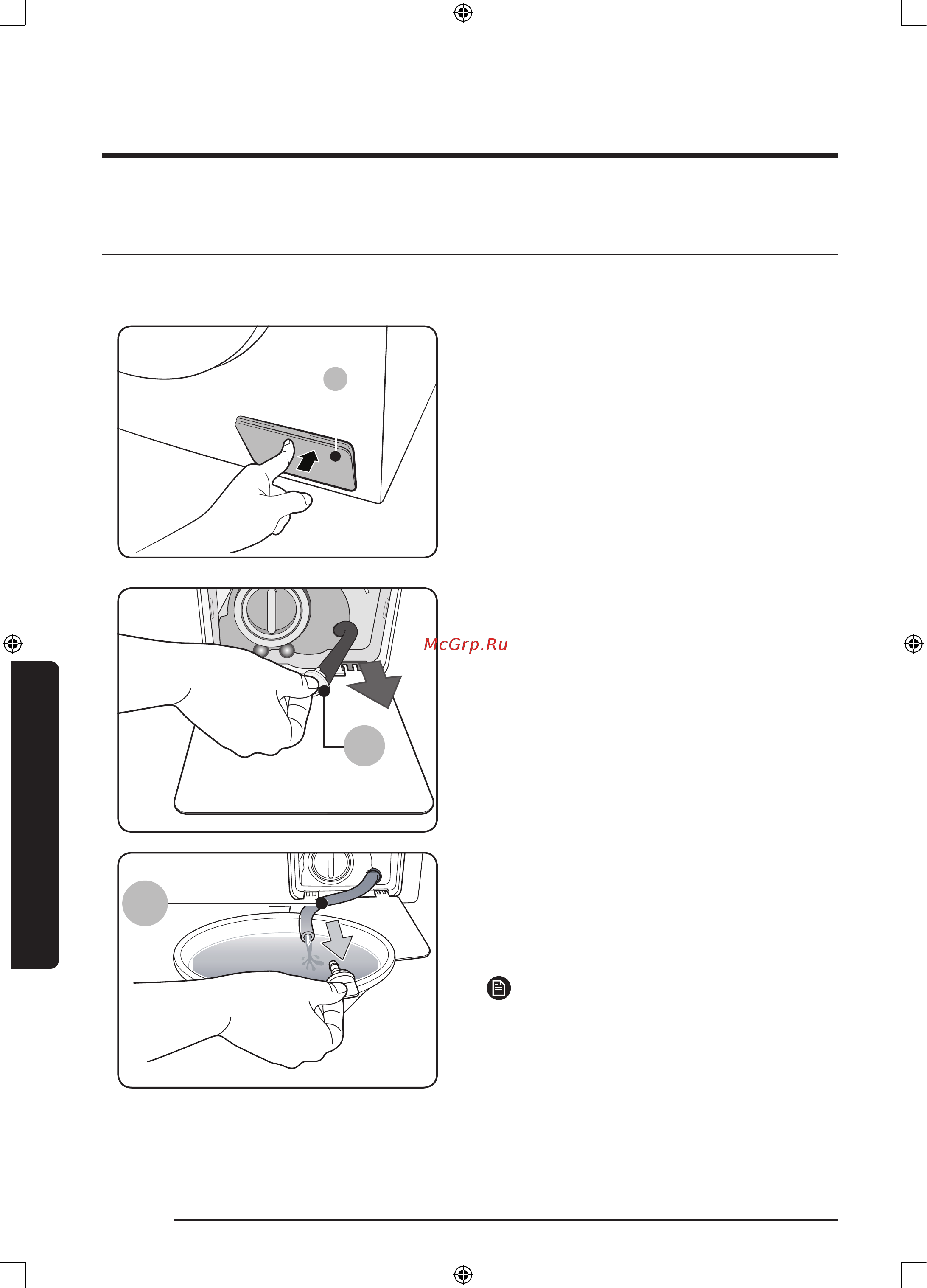 McGrp.Ru