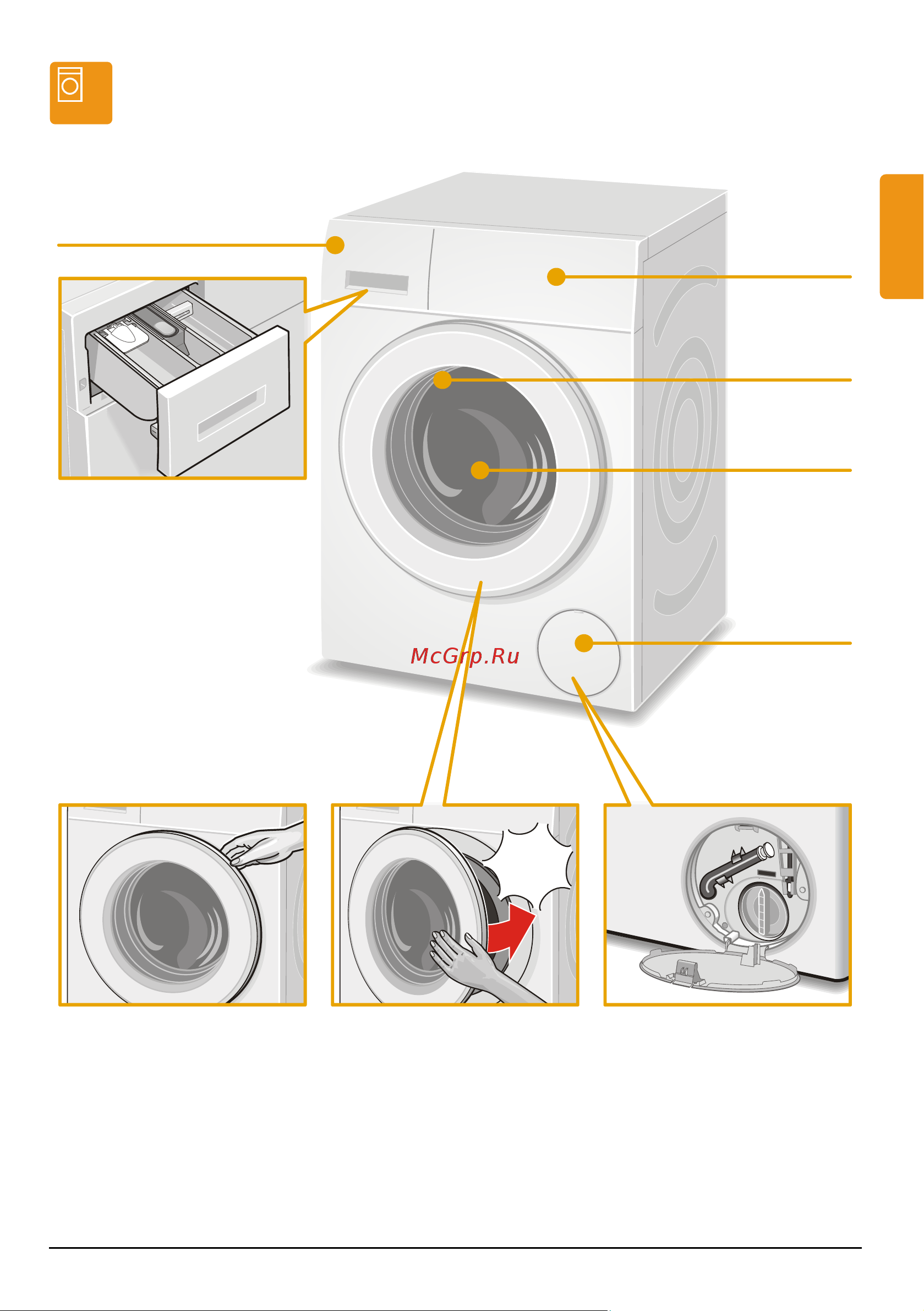 McGrp.Ru