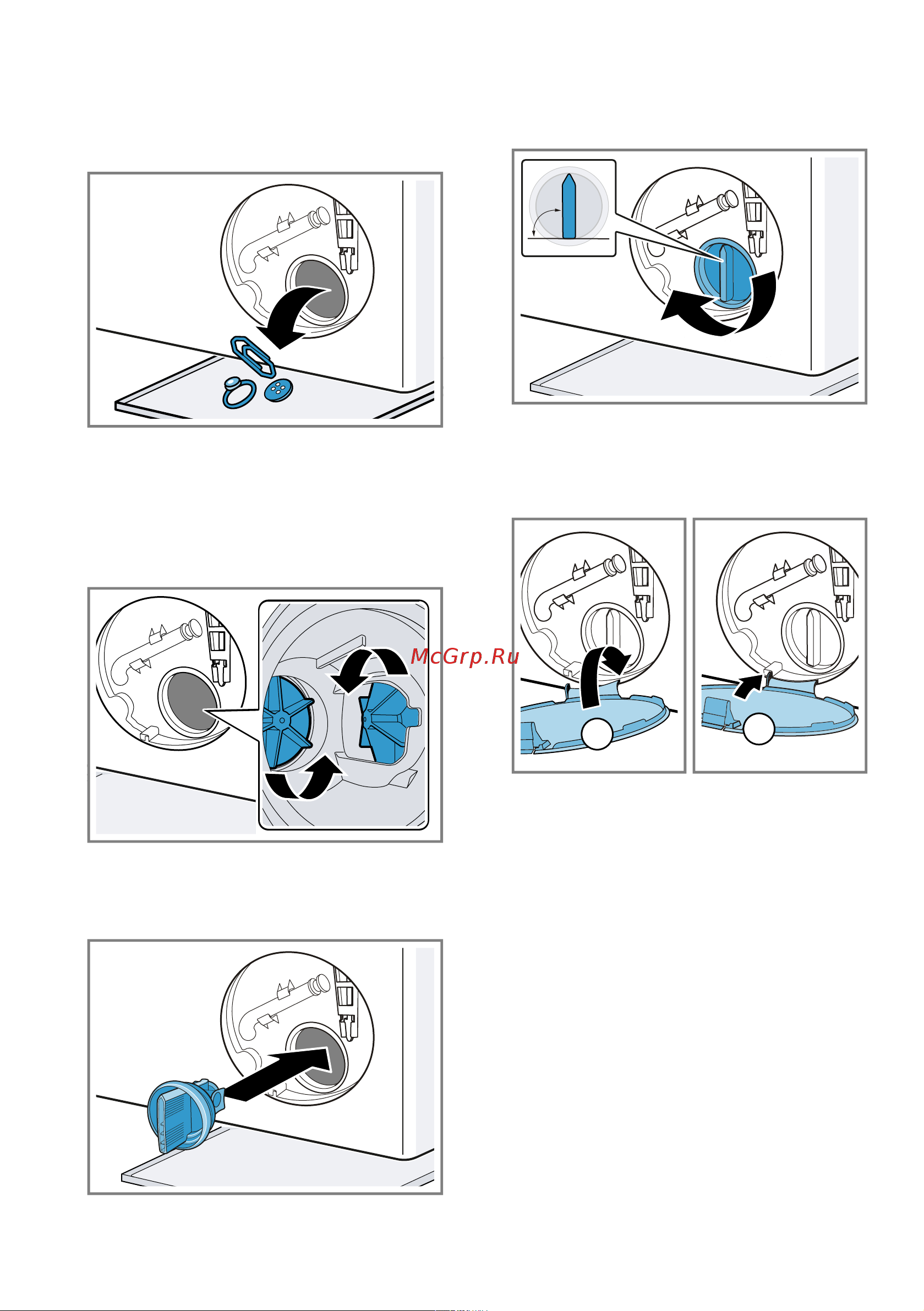 McGrp.Ru