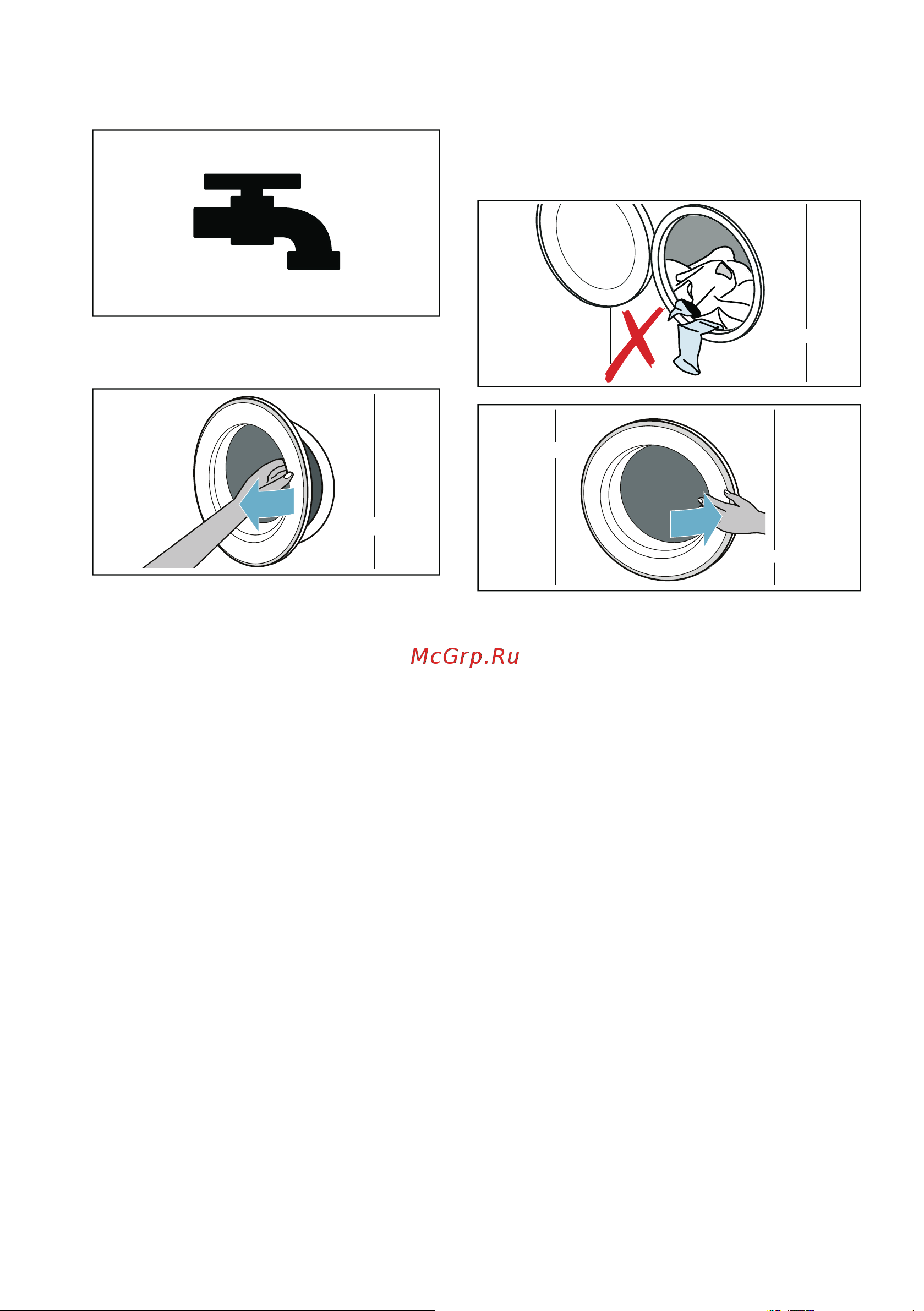 McGrp.Ru