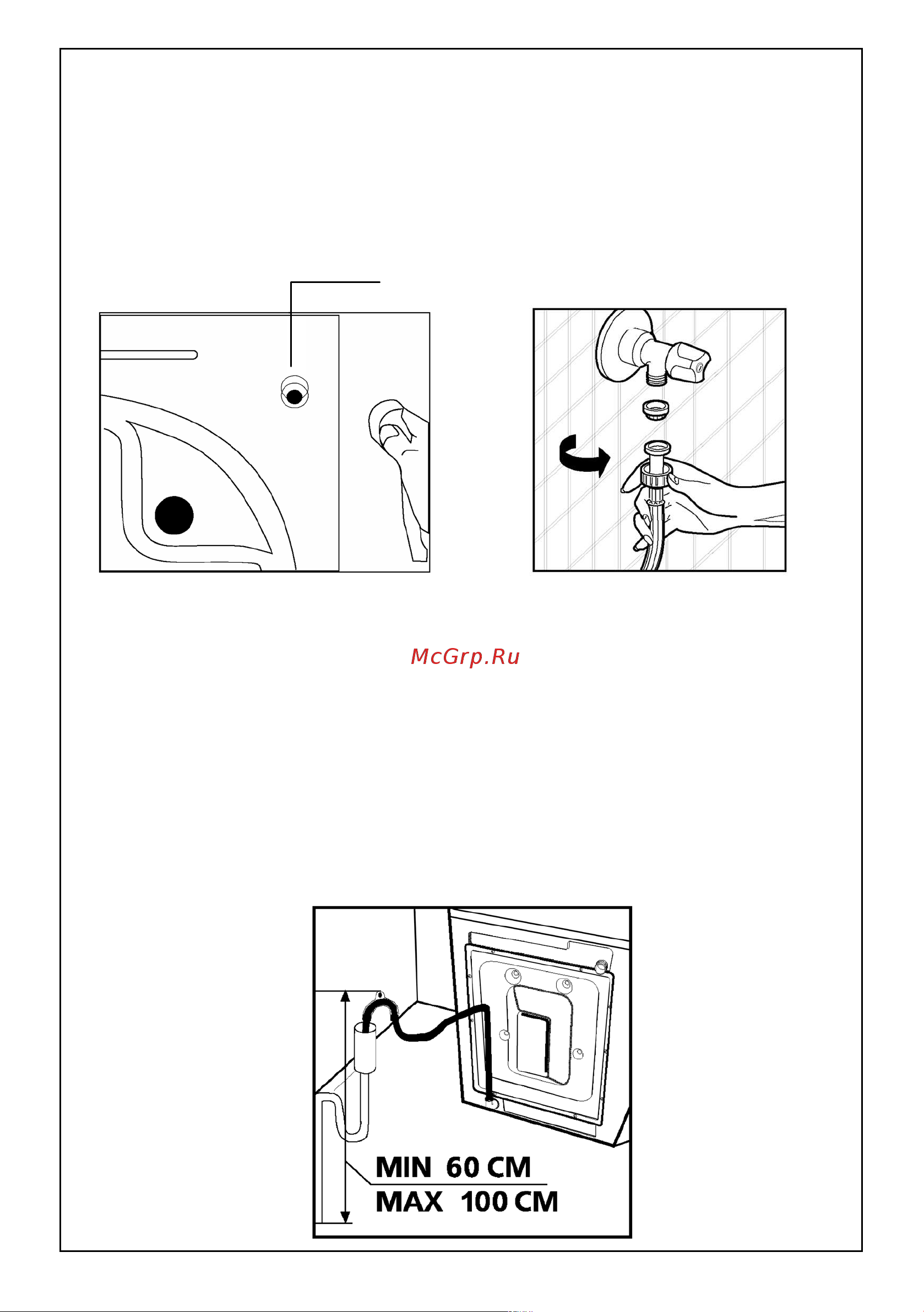 McGrp.Ru

MIN 60 CM
MAX 100 CM