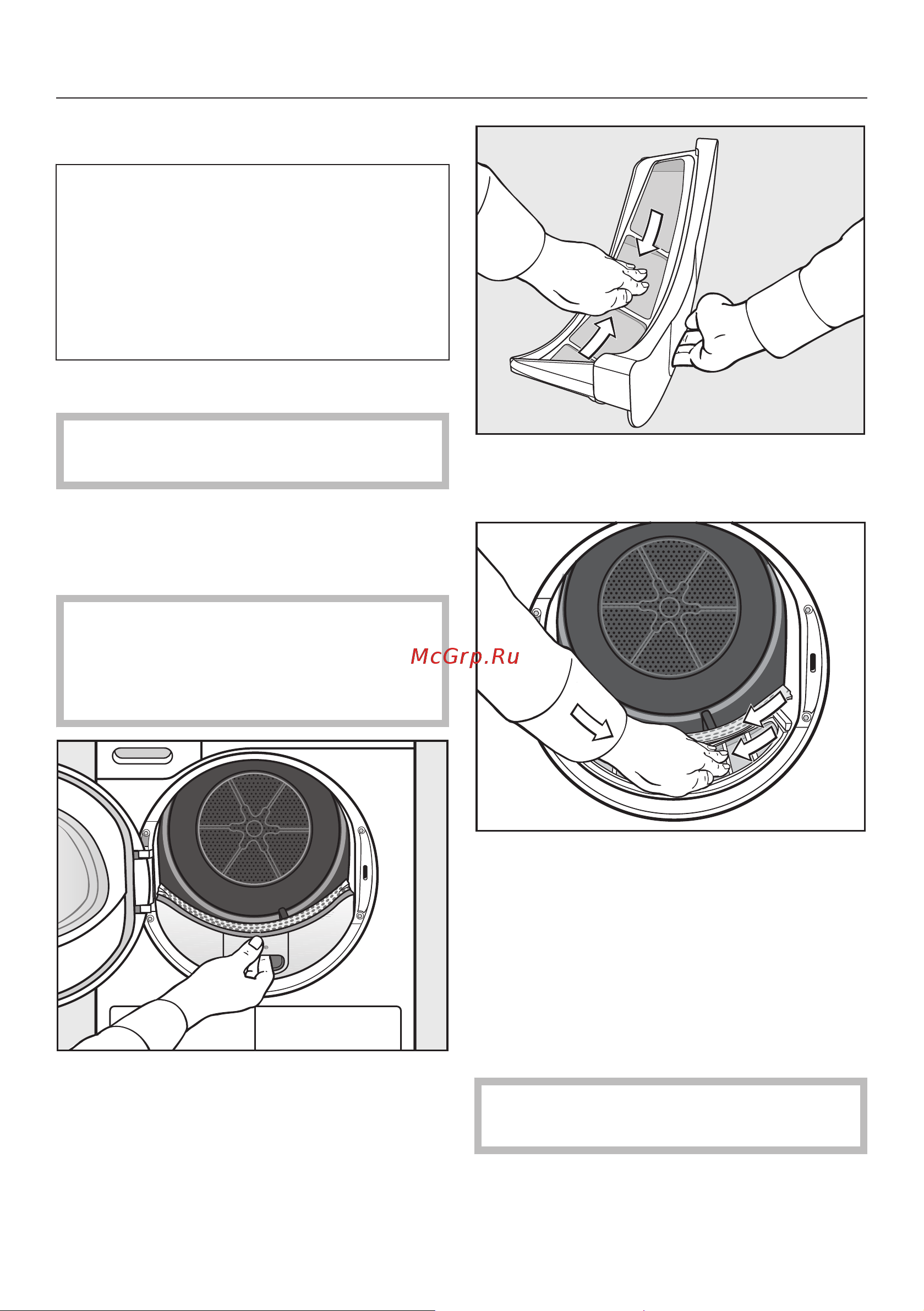 McGrp.Ru