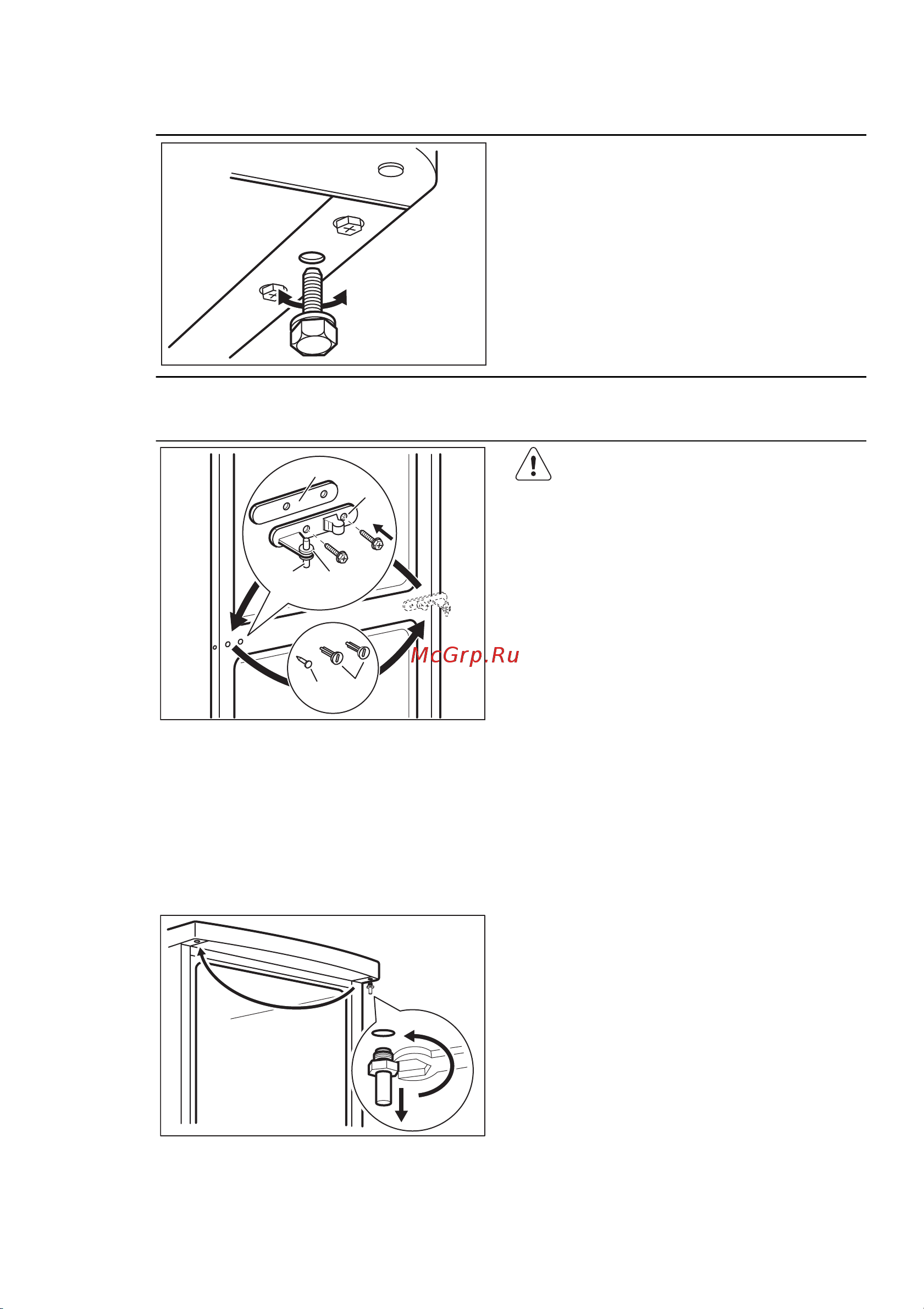 McGrp.Ru