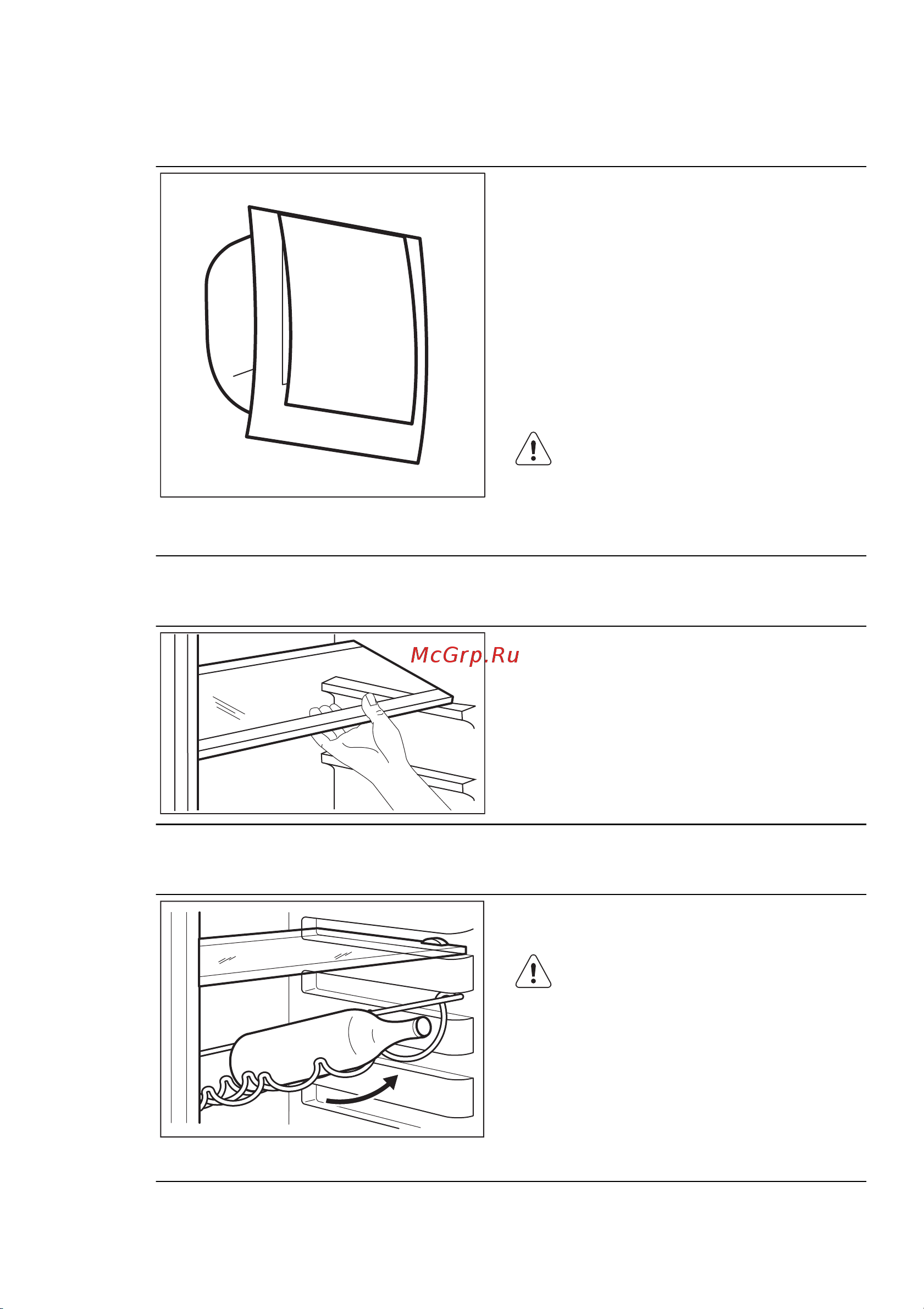 McGrp.Ru