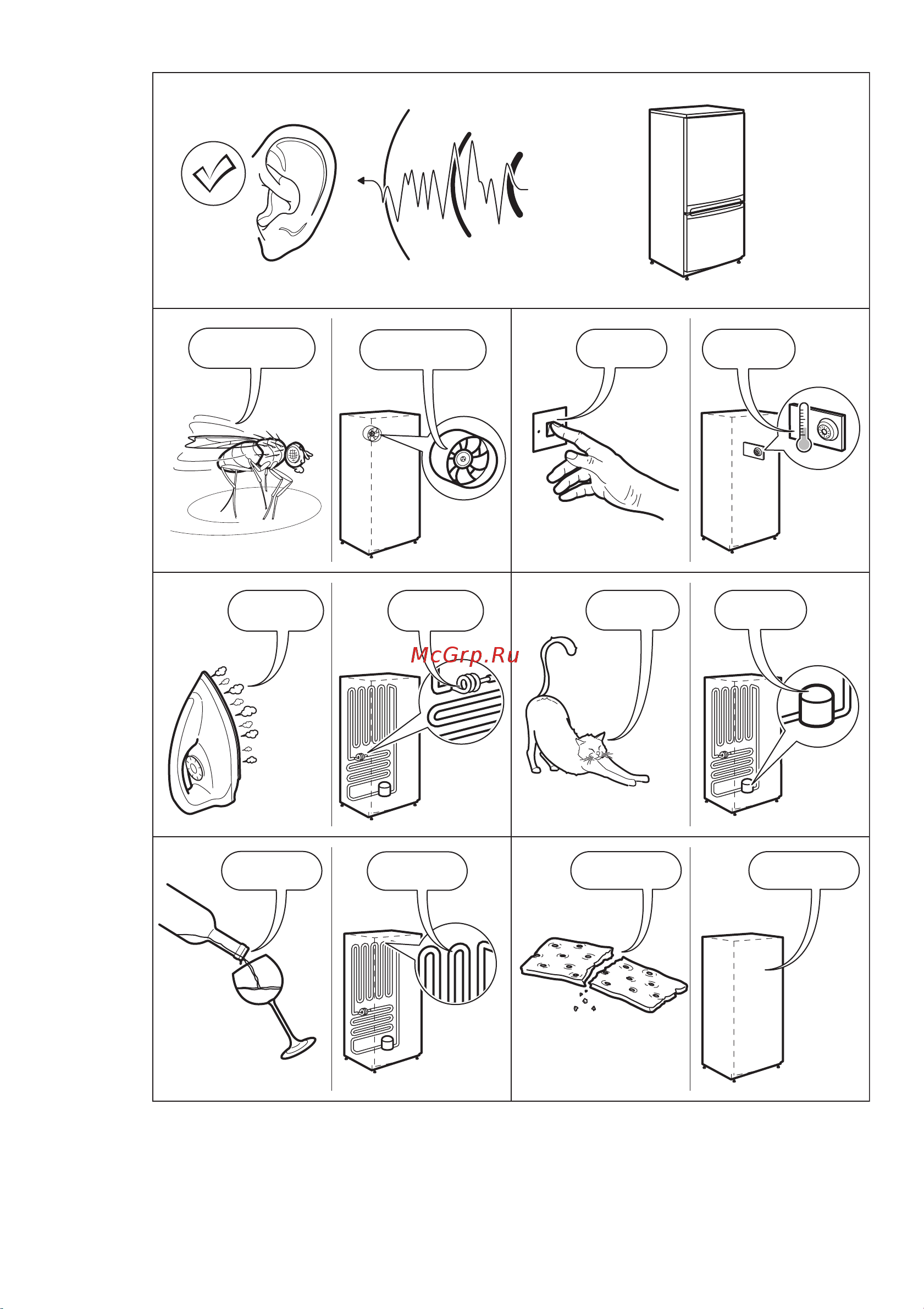 McGrp.Ru