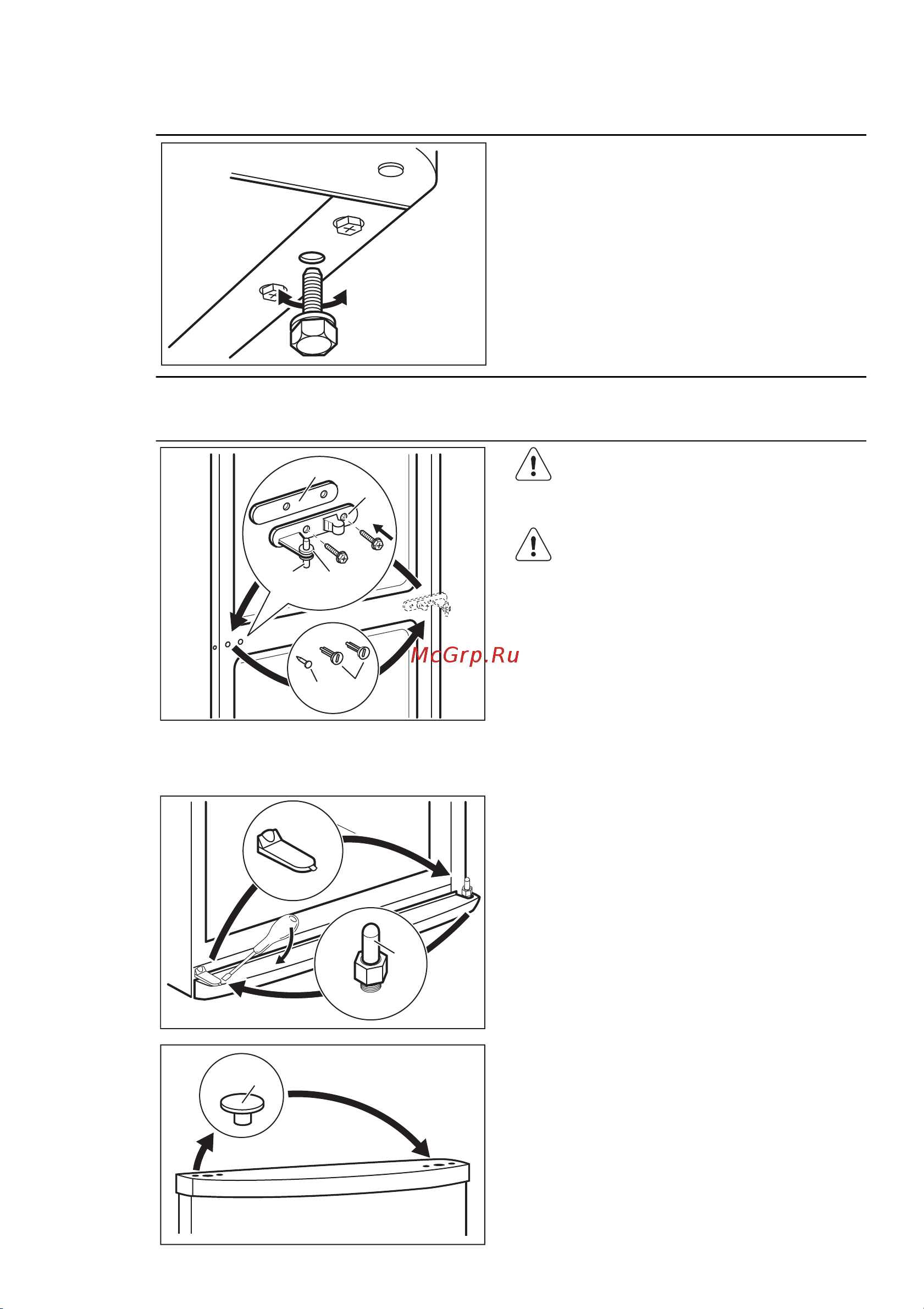 McGrp.Ru