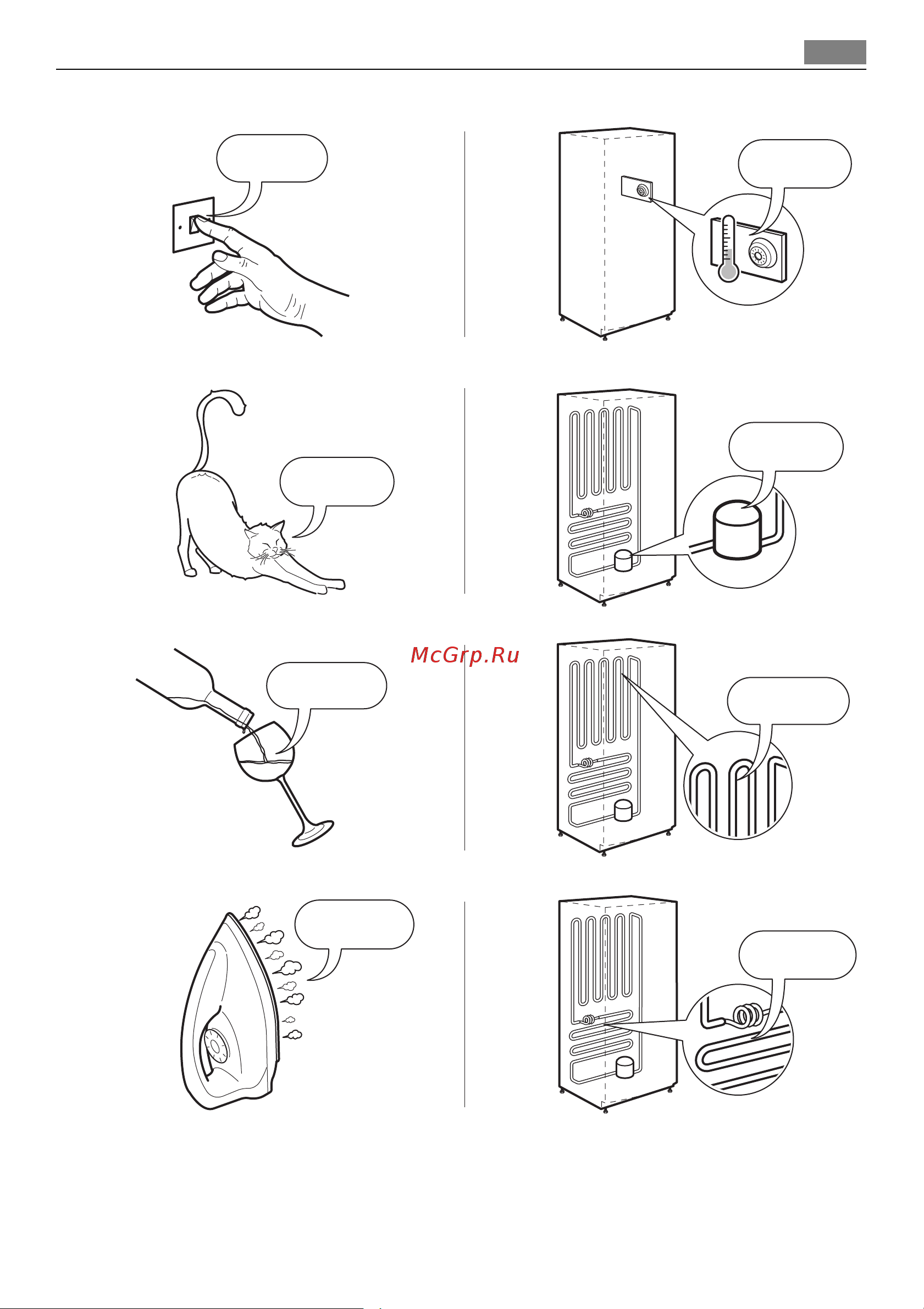 McGrp.Ru