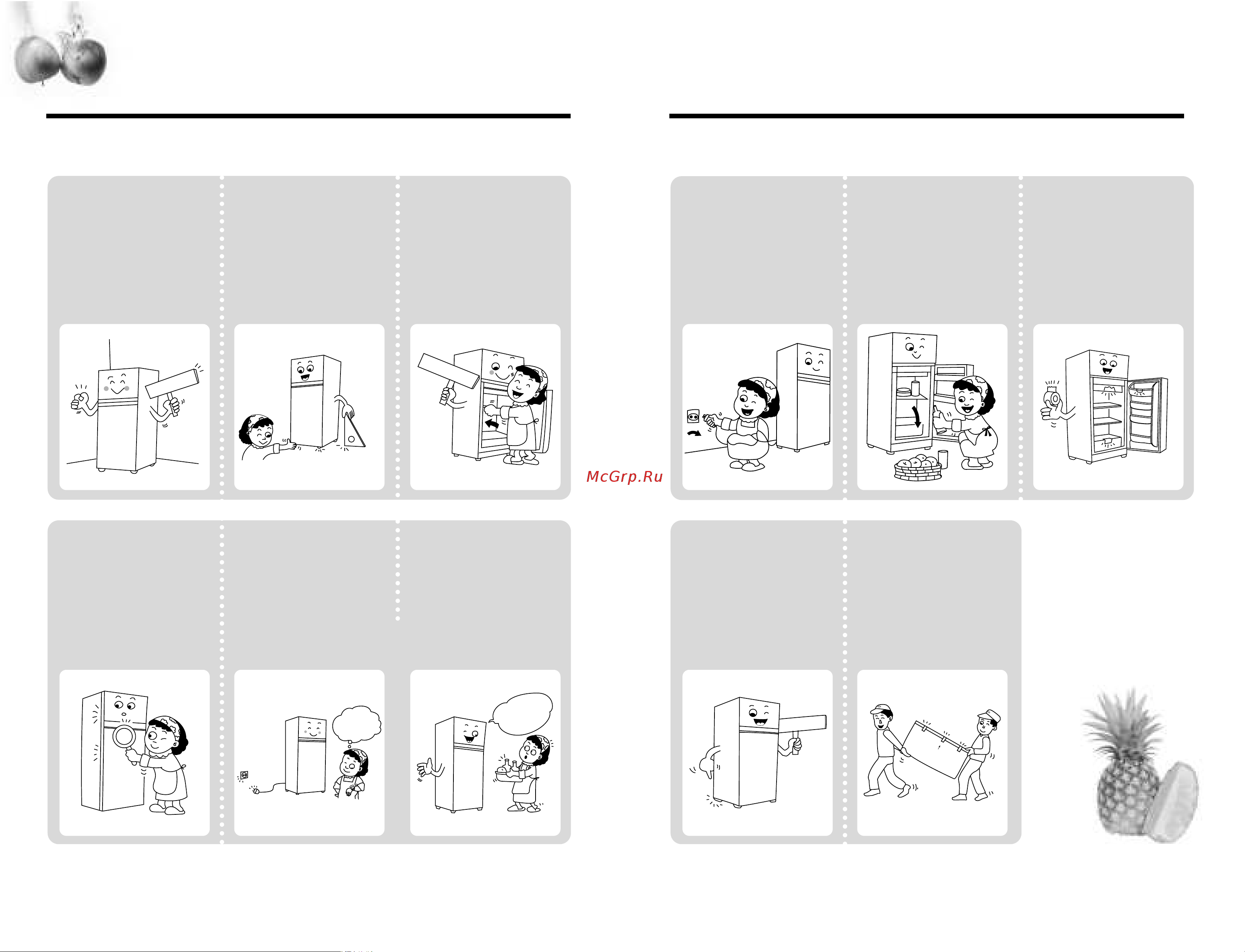 McGrp.Ru