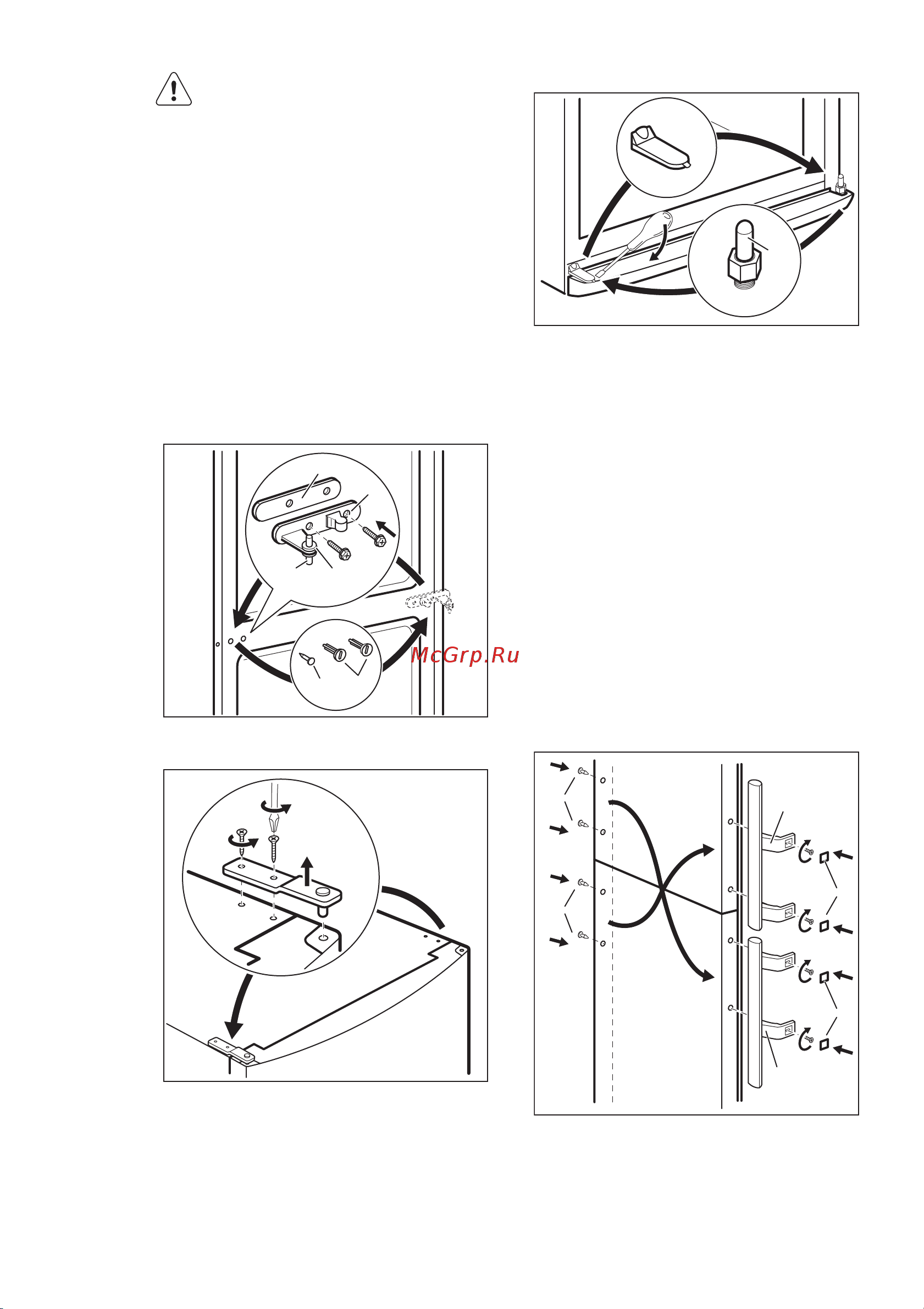 McGrp.Ru