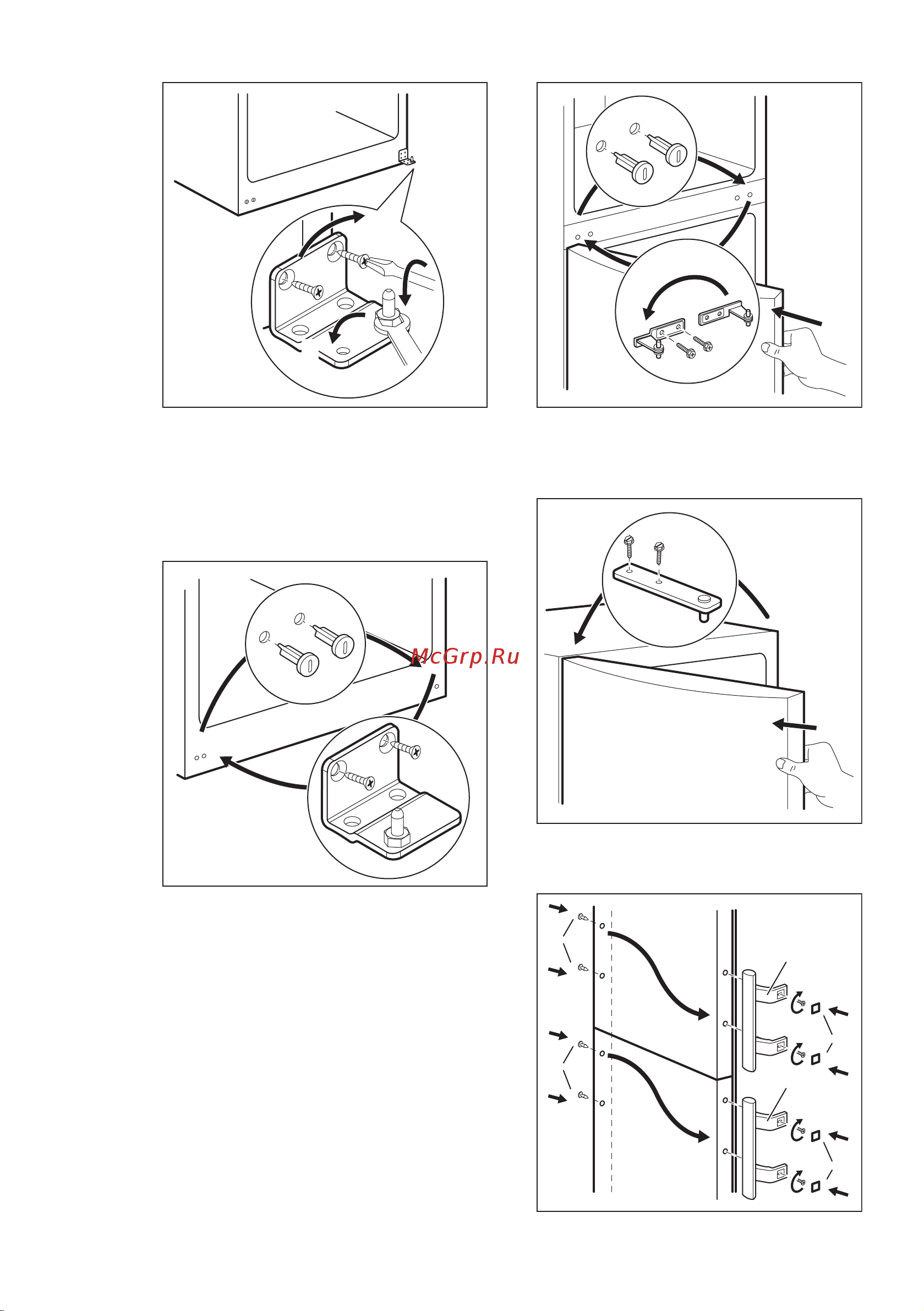 McGrp.Ru