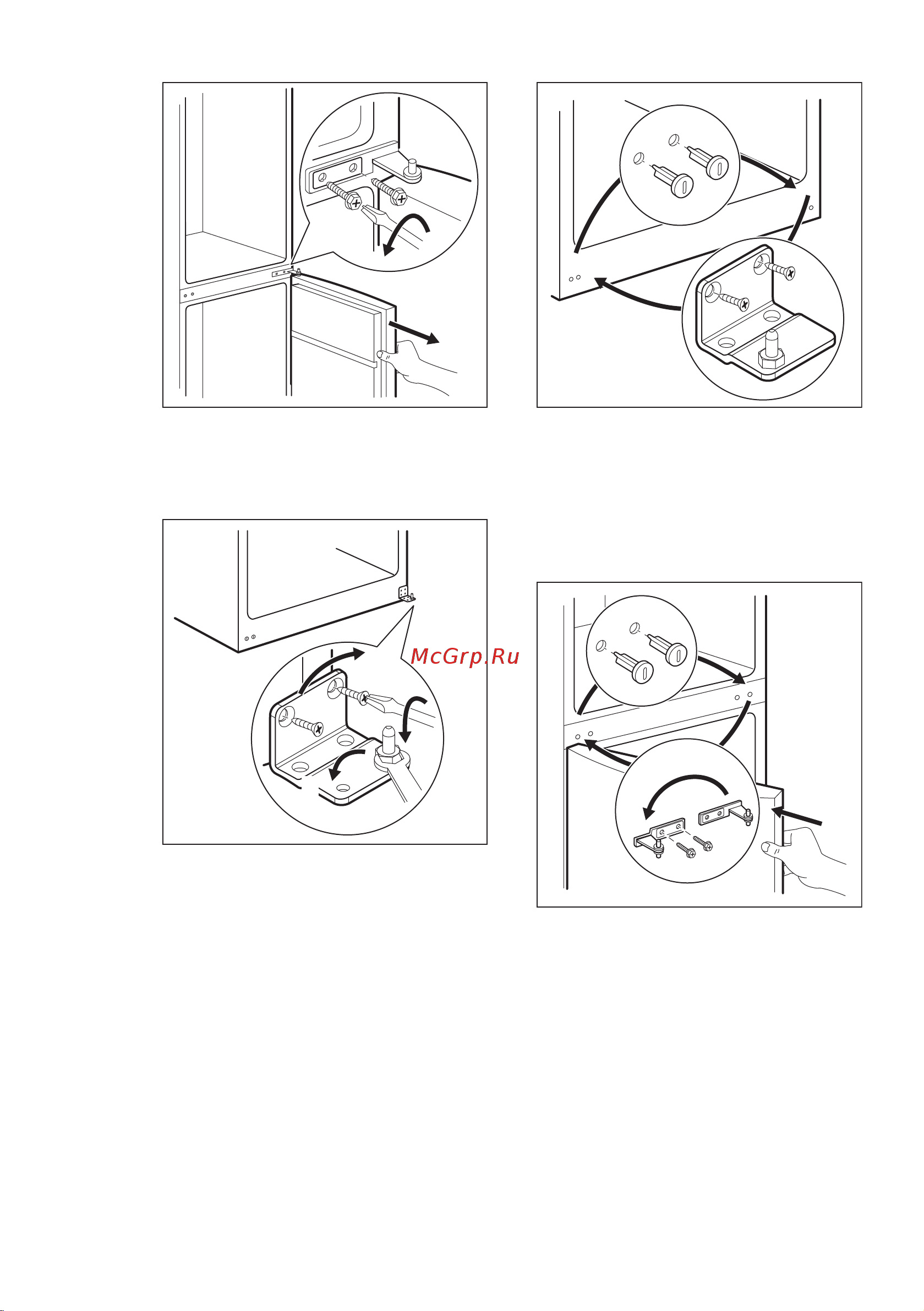 McGrp.Ru