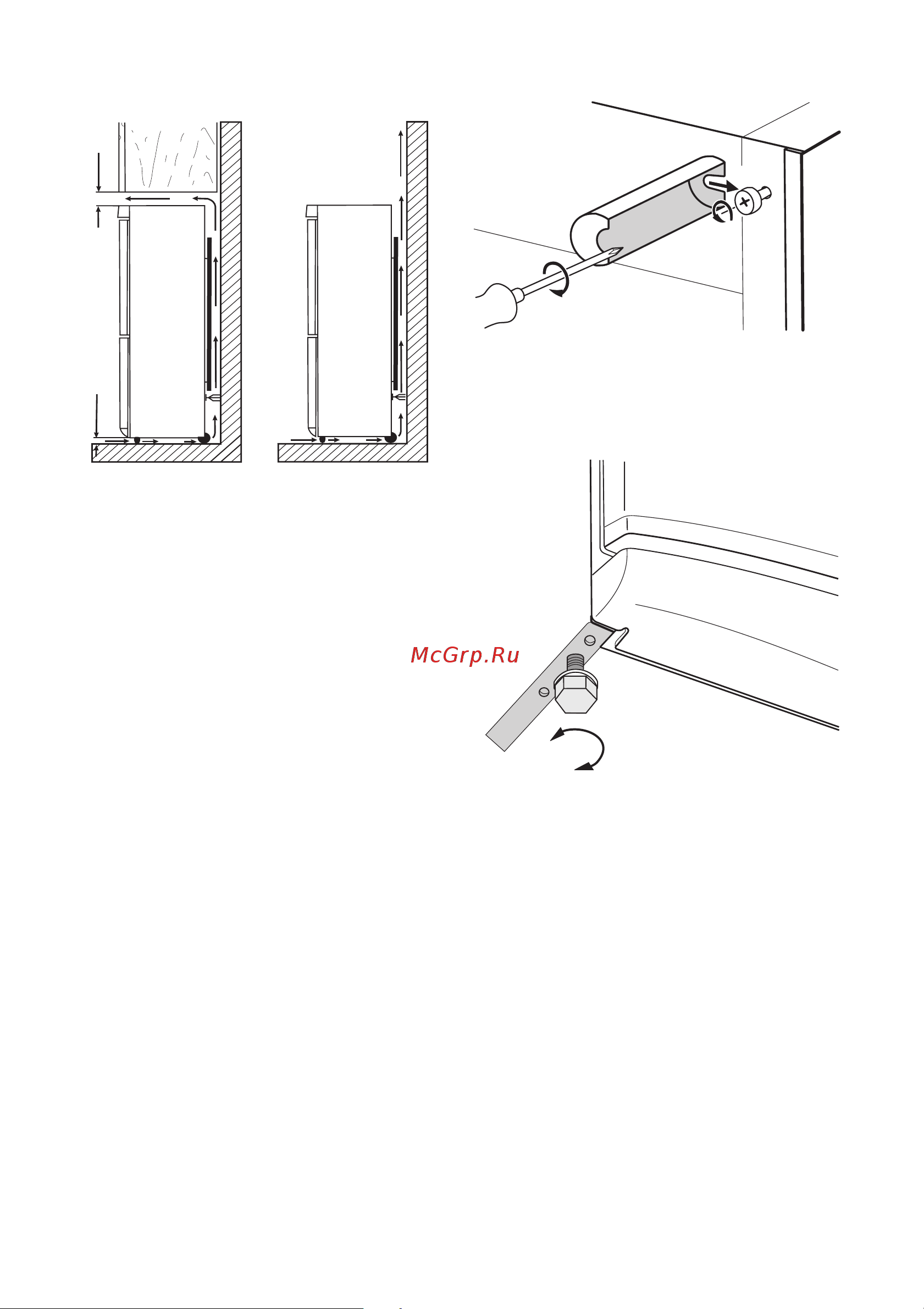 McGrp.Ru