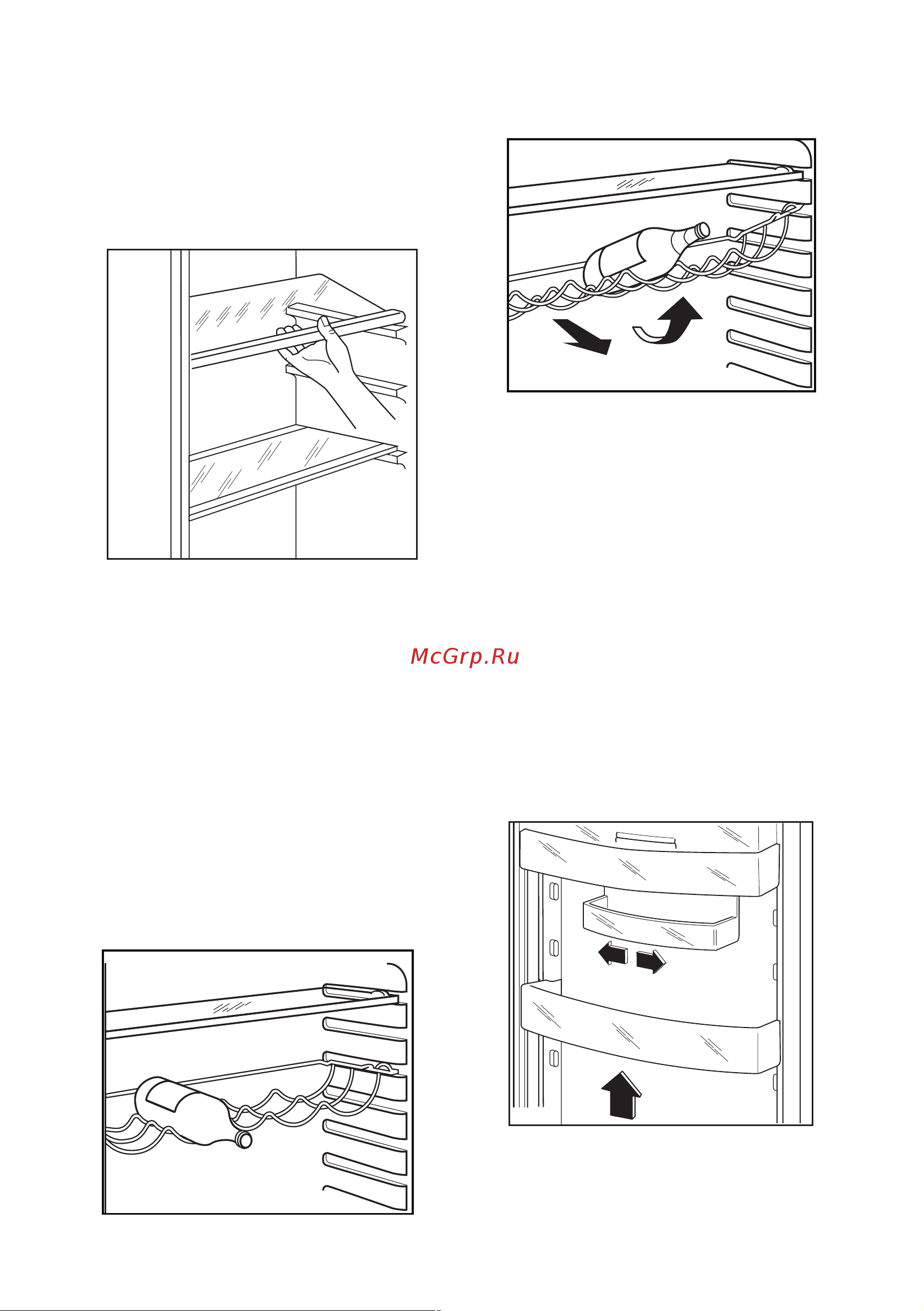 McGrp.Ru