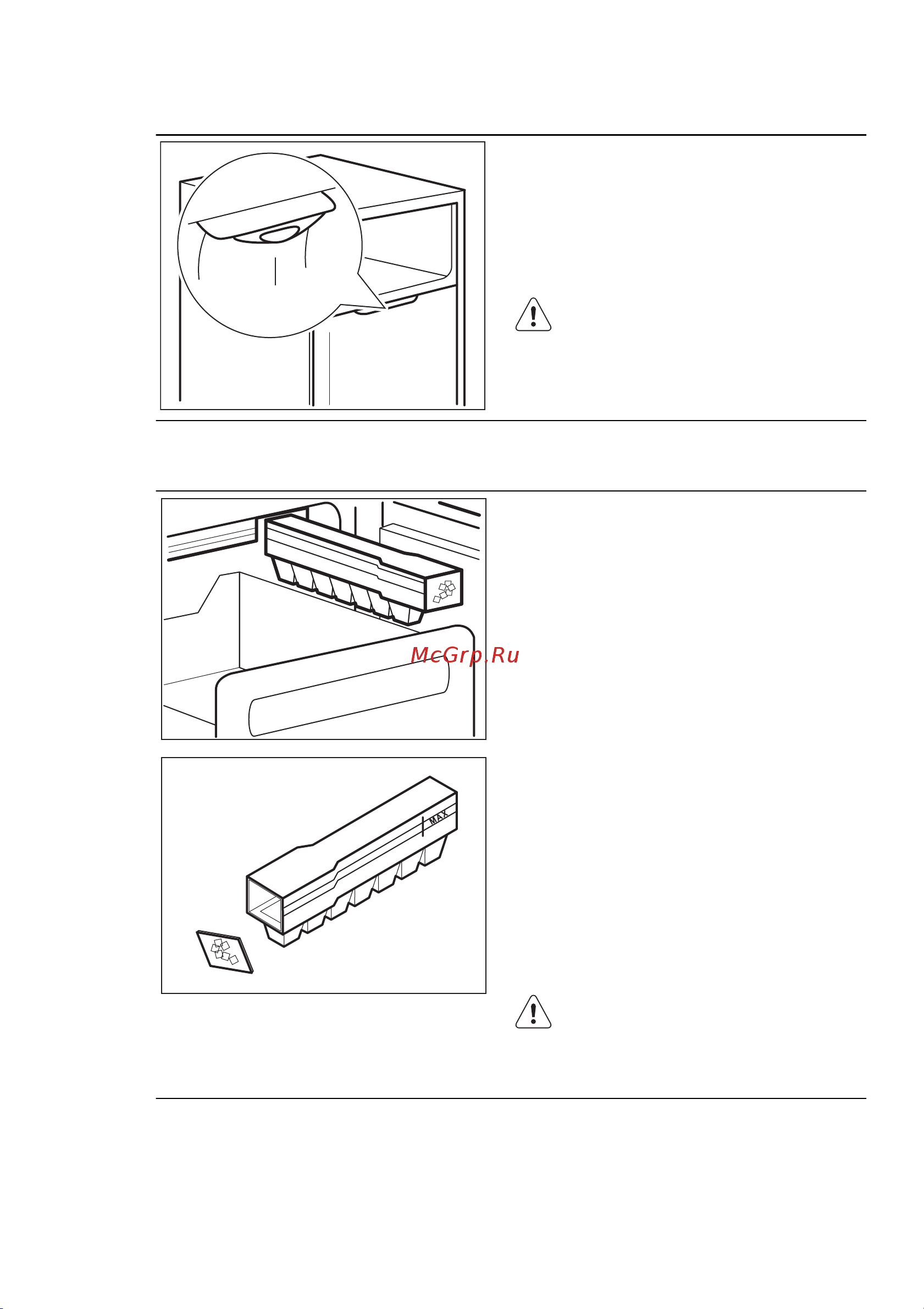 McGrp.Ru

MAX