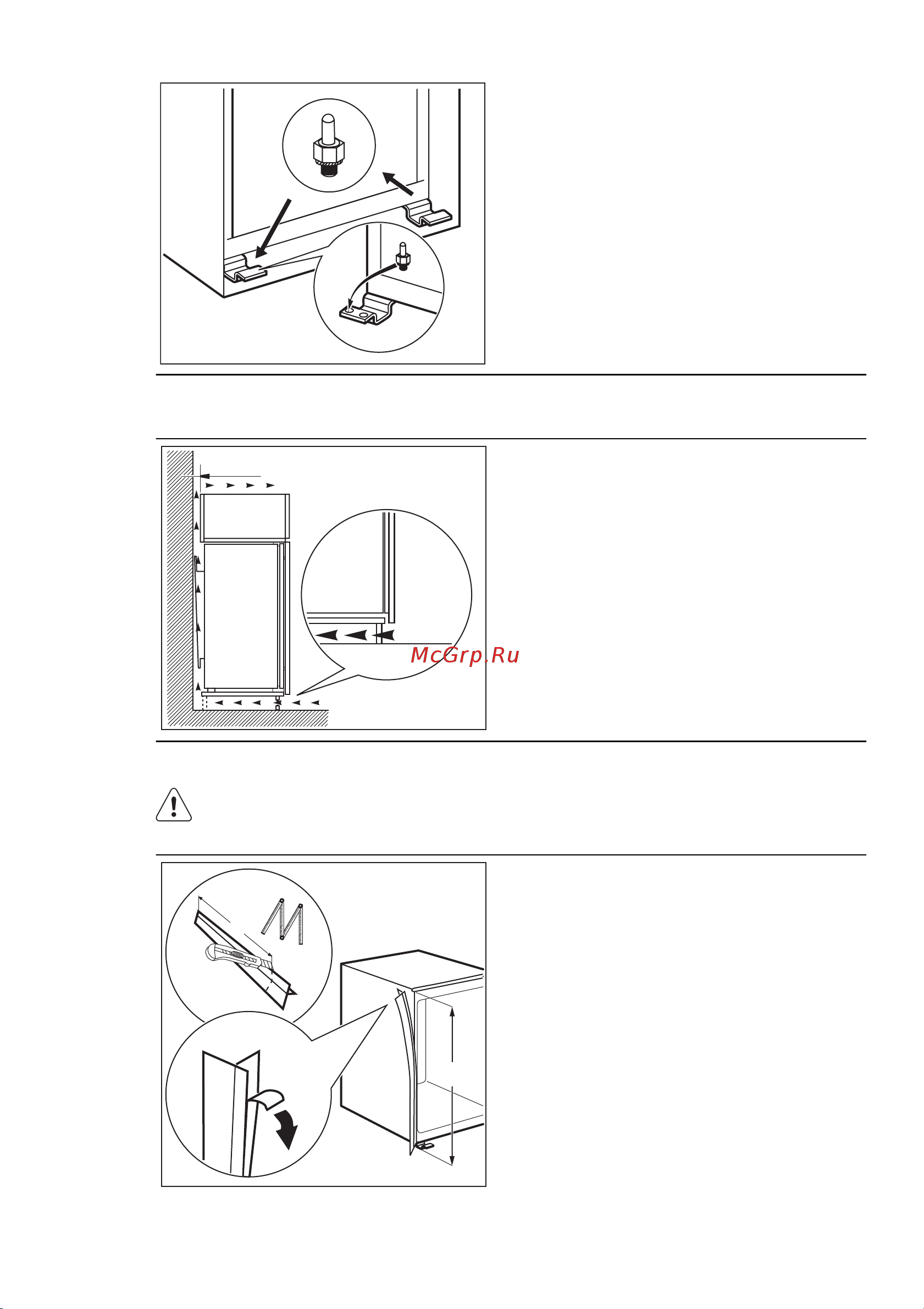 McGrp.Ru