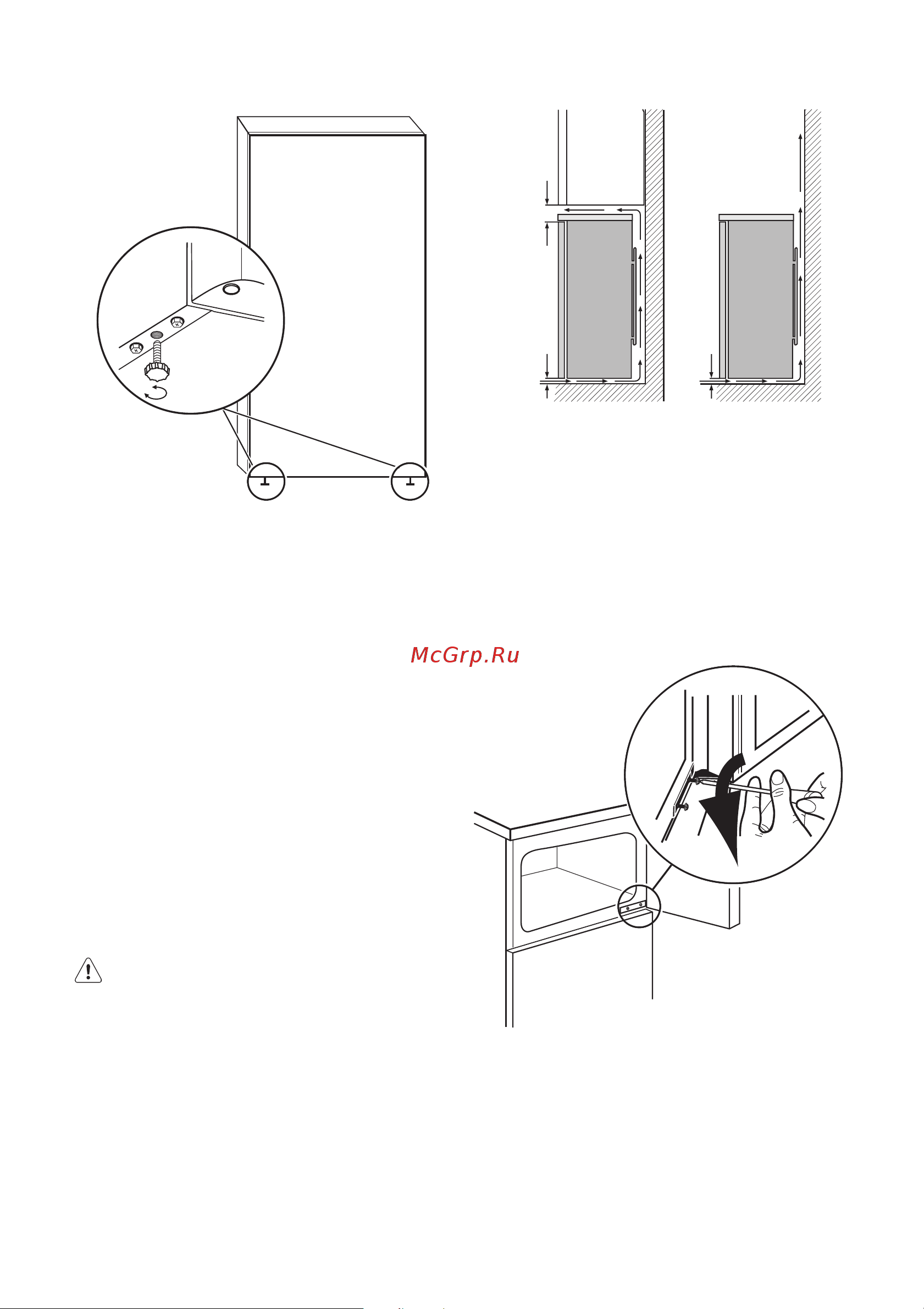 McGrp.Ru