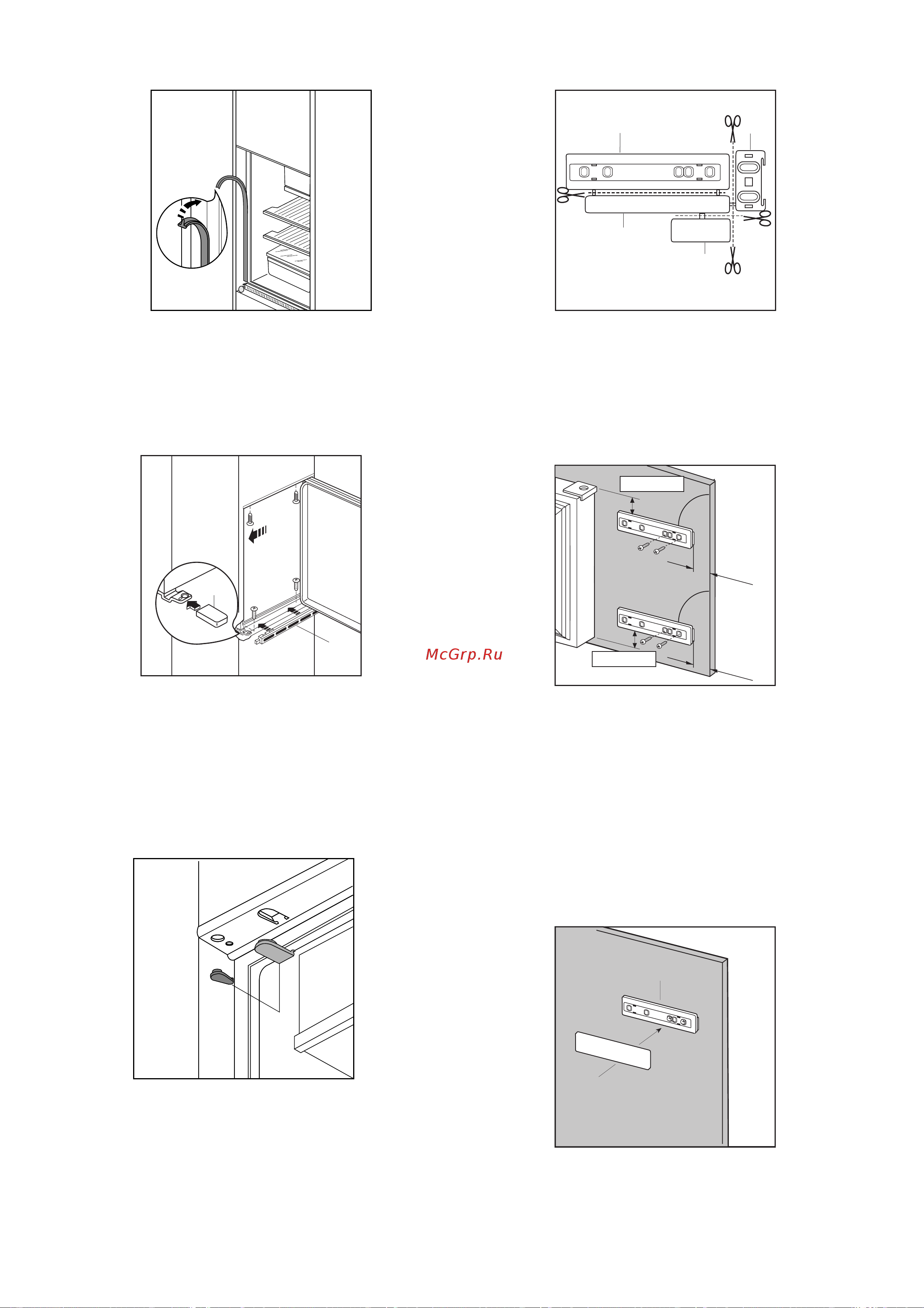 McGrp.Ru