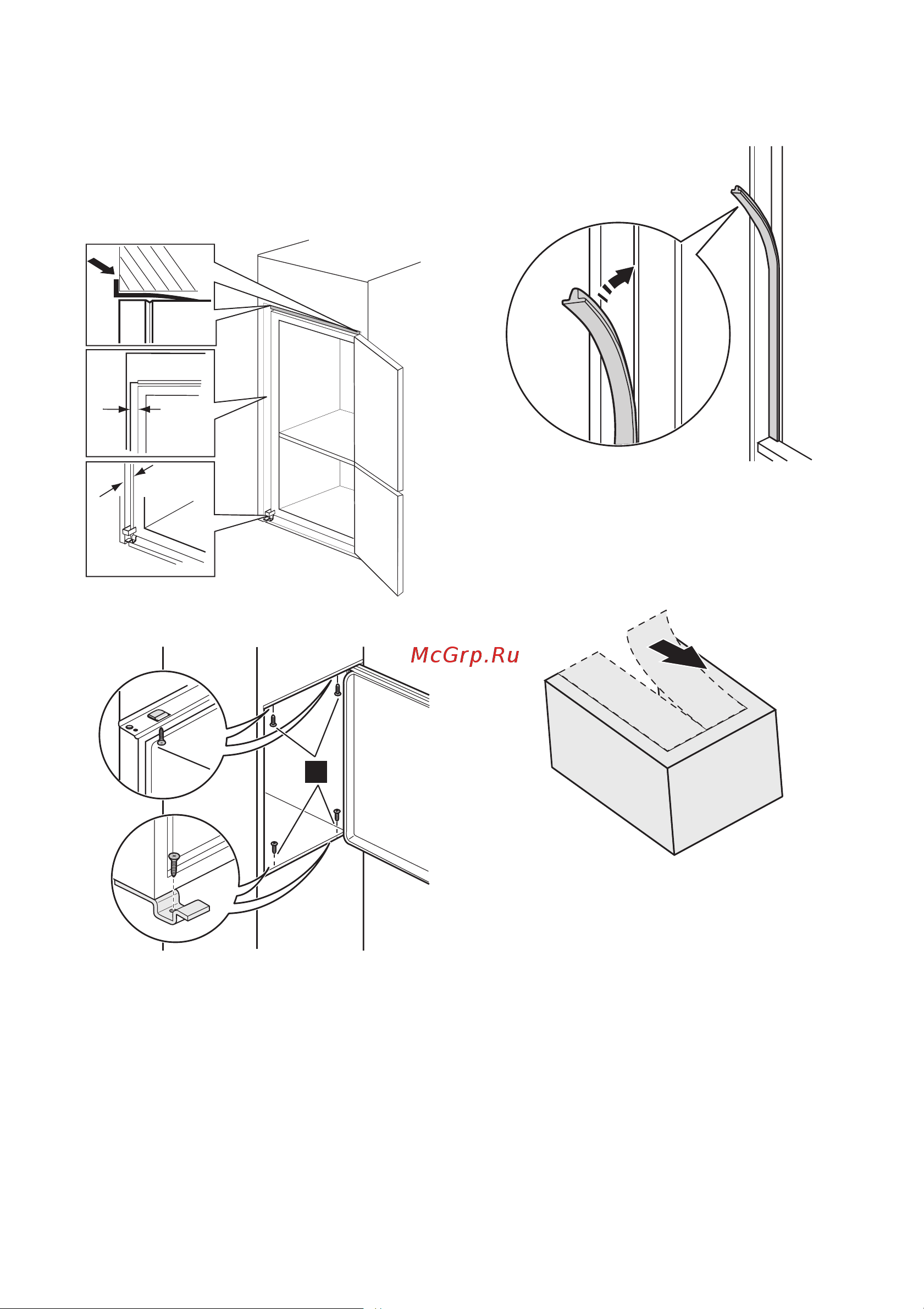 McGrp.Ru