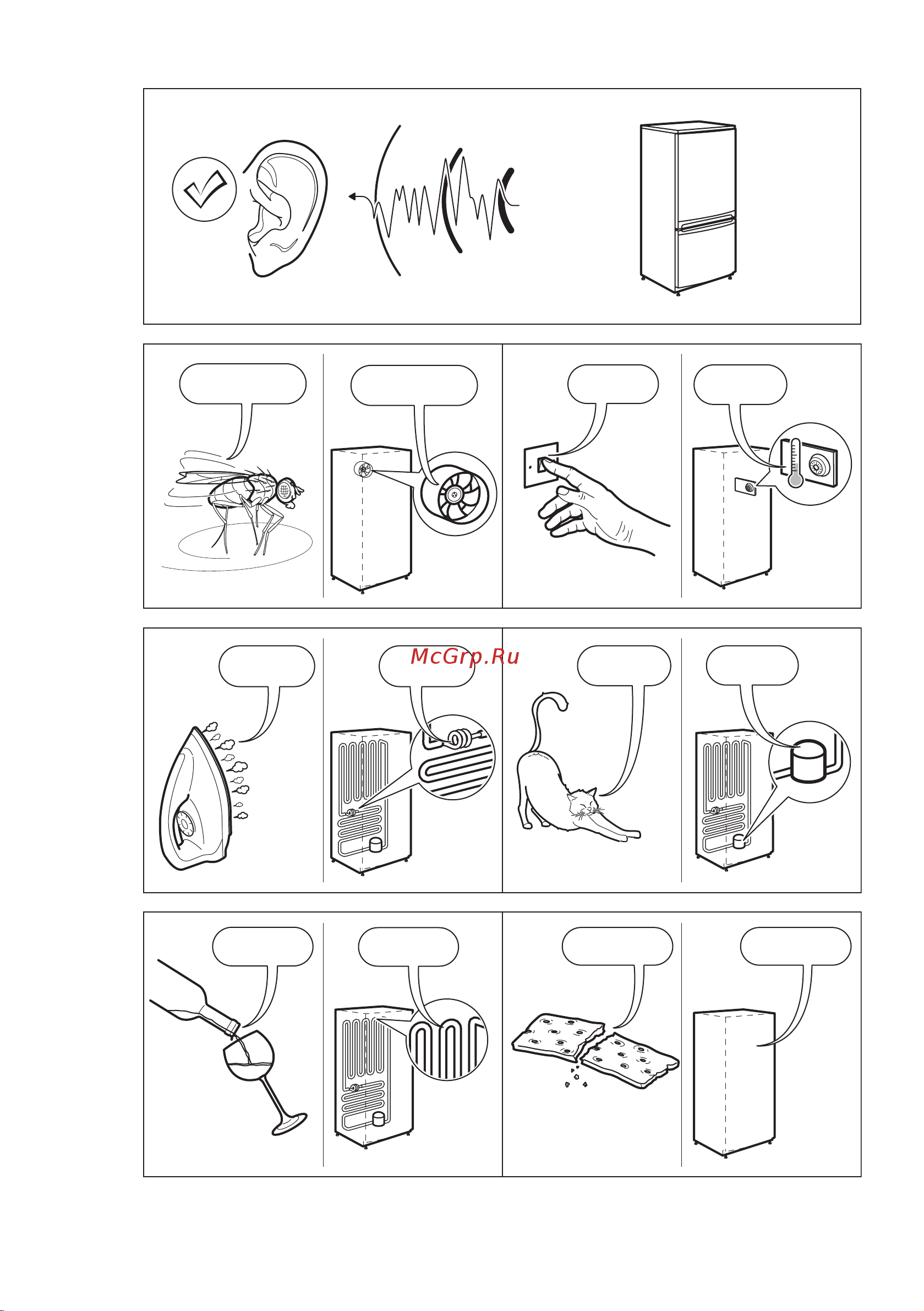 McGrp.Ru