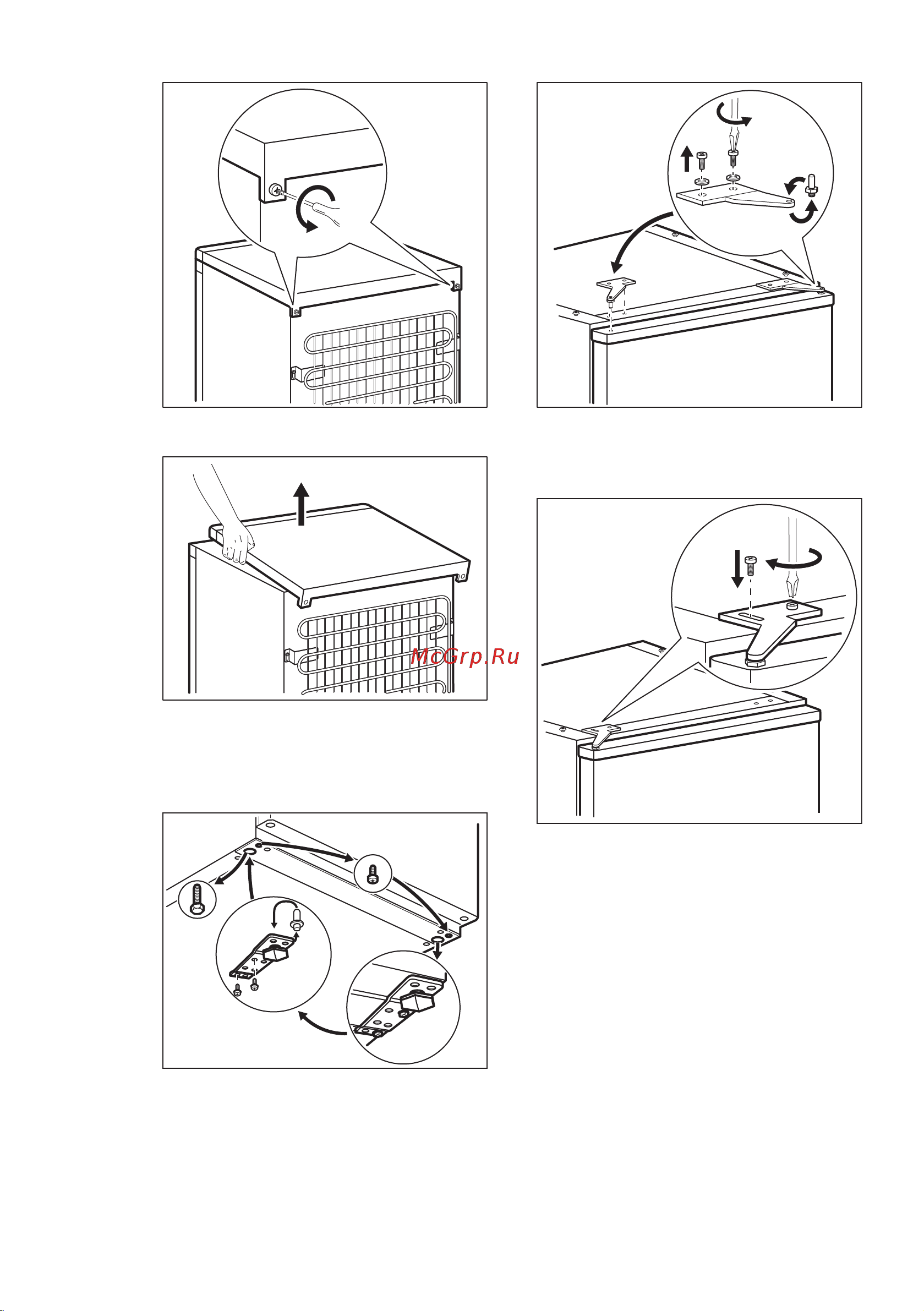 McGrp.Ru