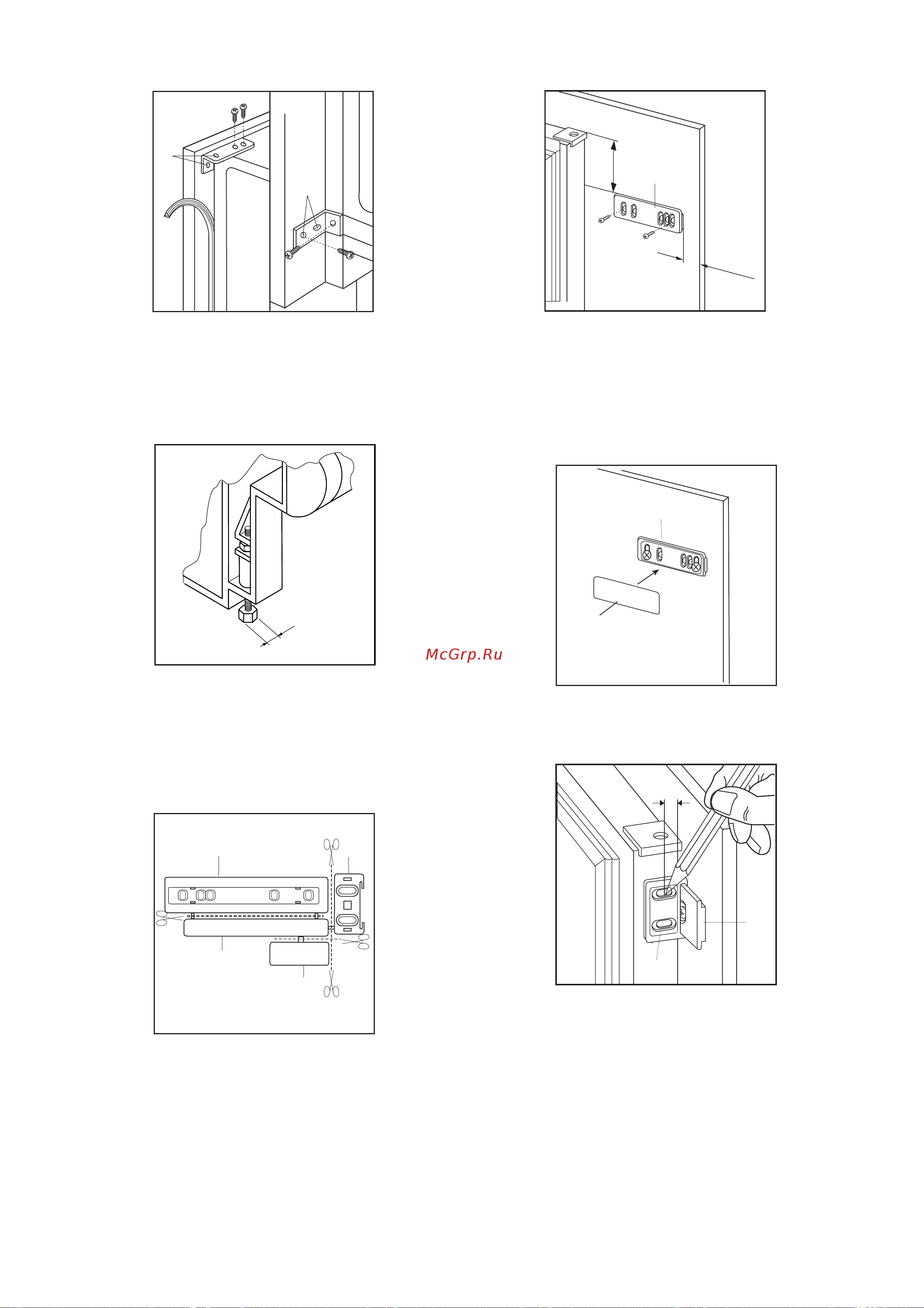 McGrp.Ru