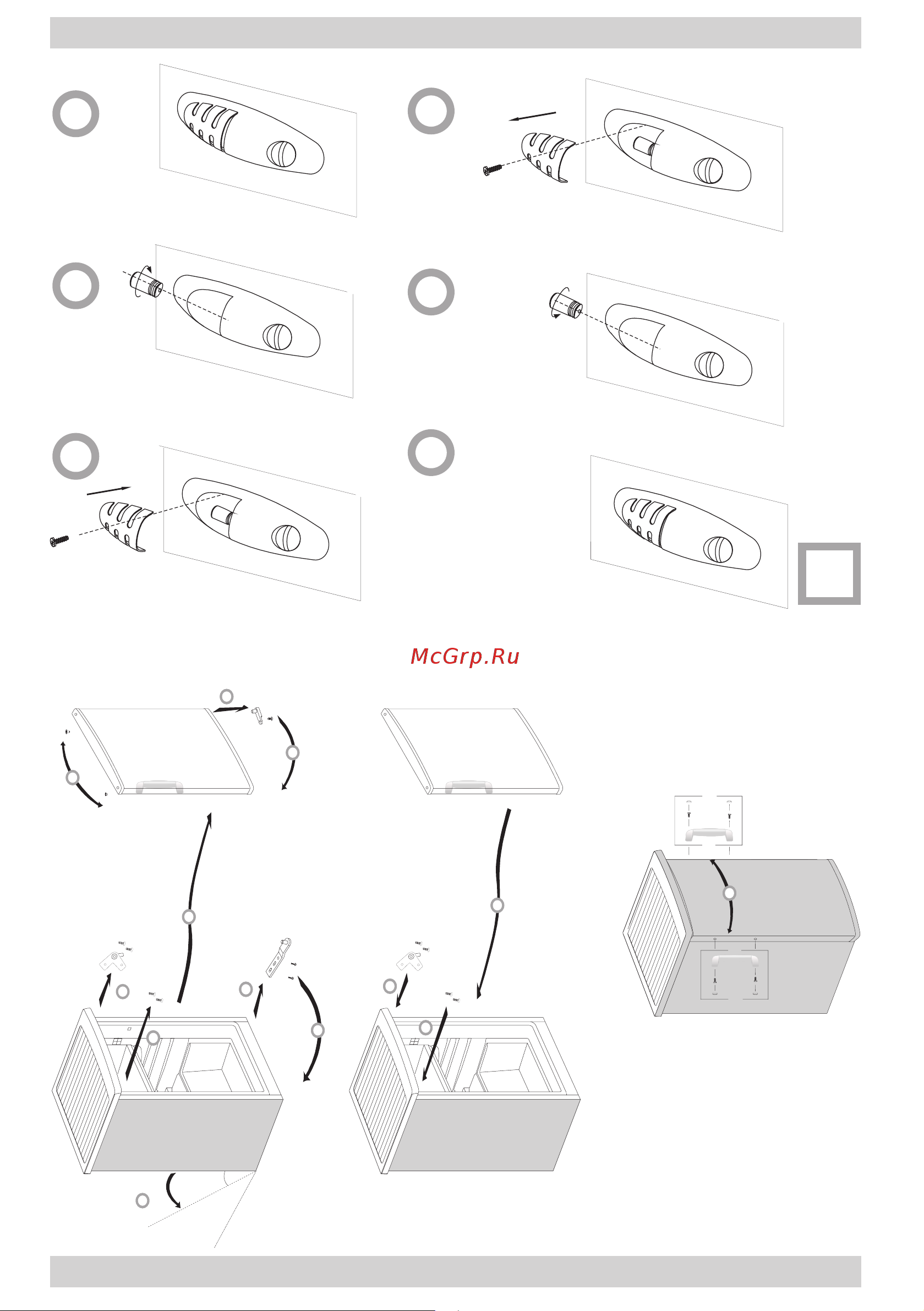 McGrp.Ru