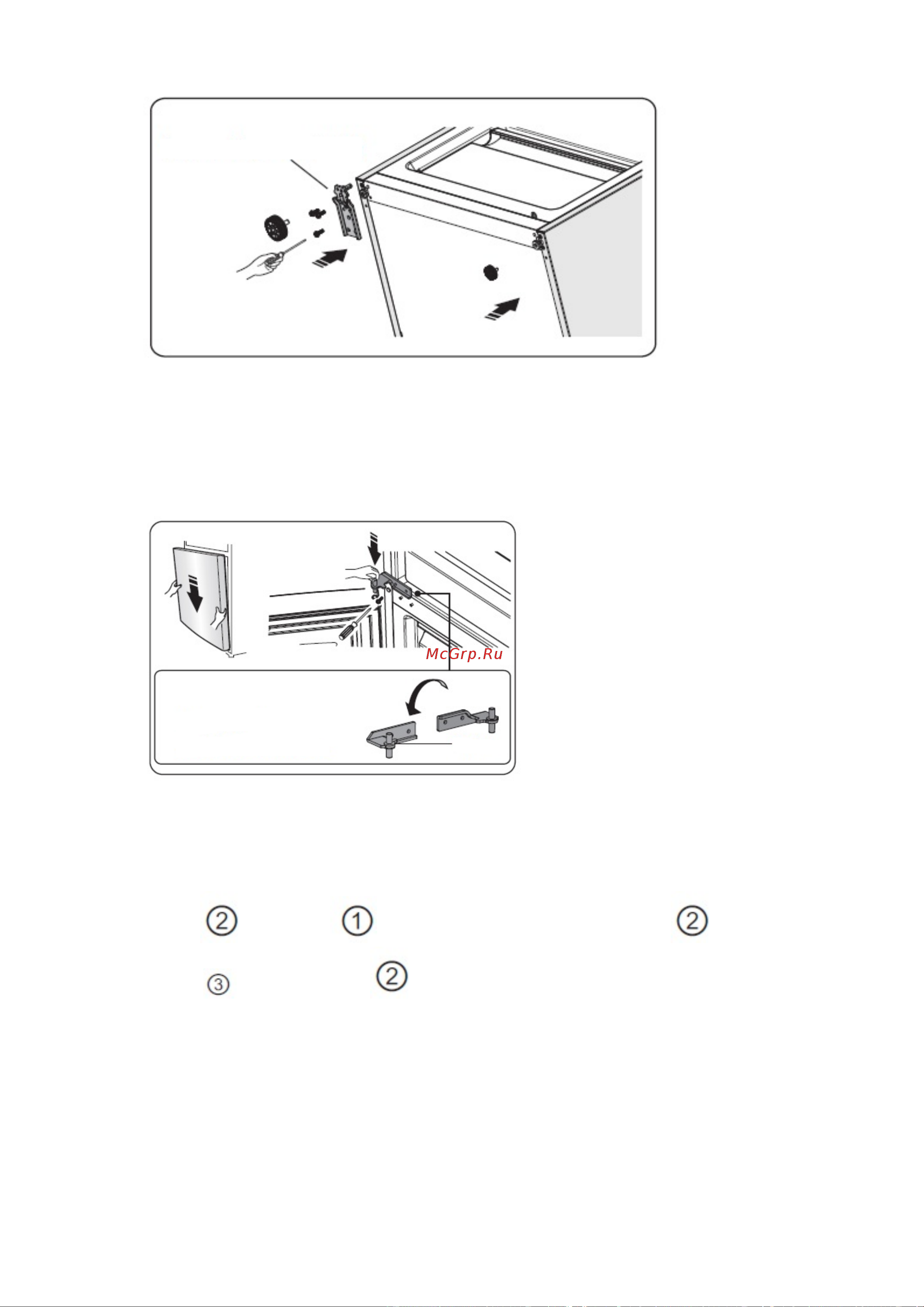 McGrp.Ru

② ① ②

③ ②