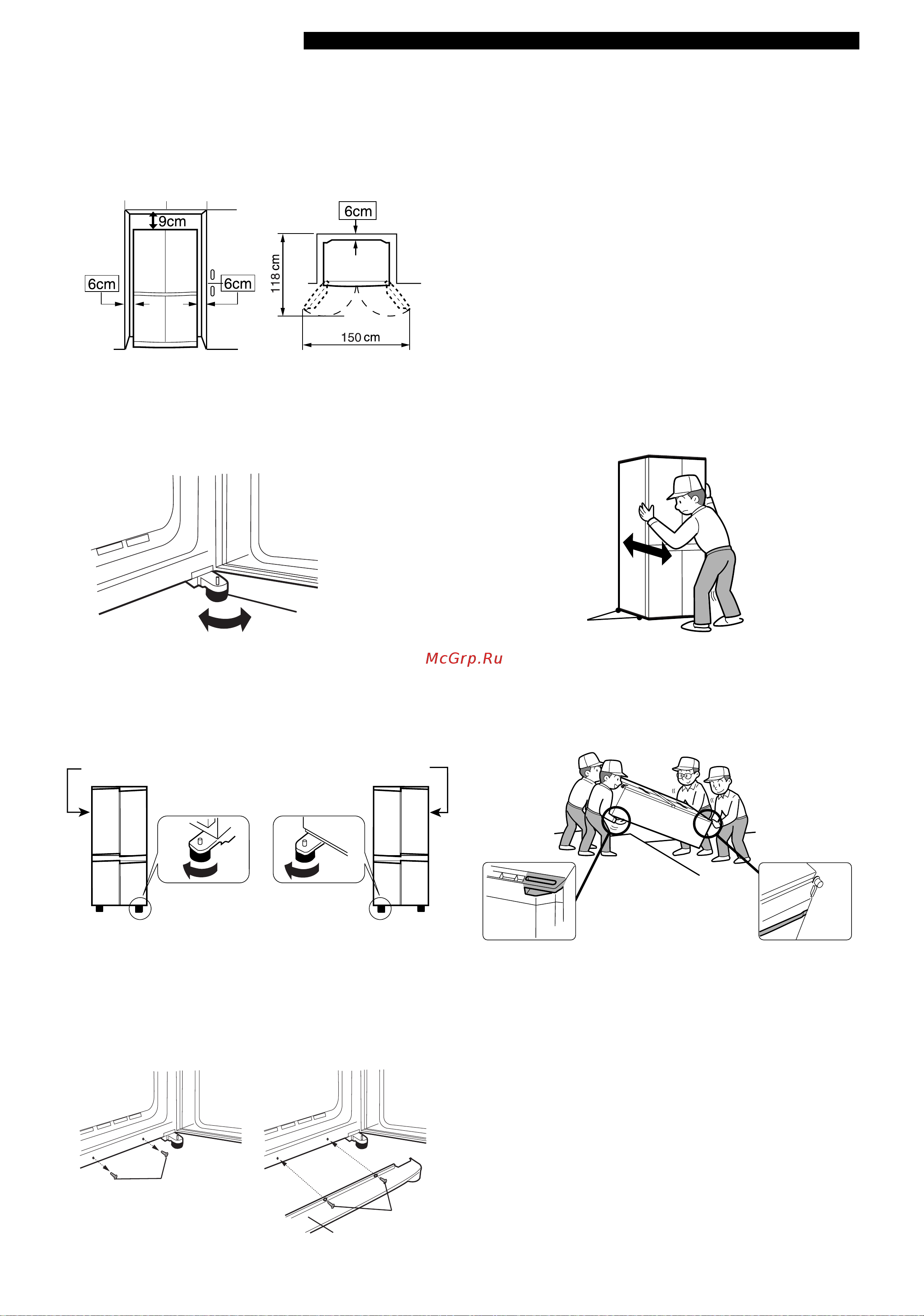 9cm

6cm

6cm

6cm

118 cm

150 cm

McGrp.Ru