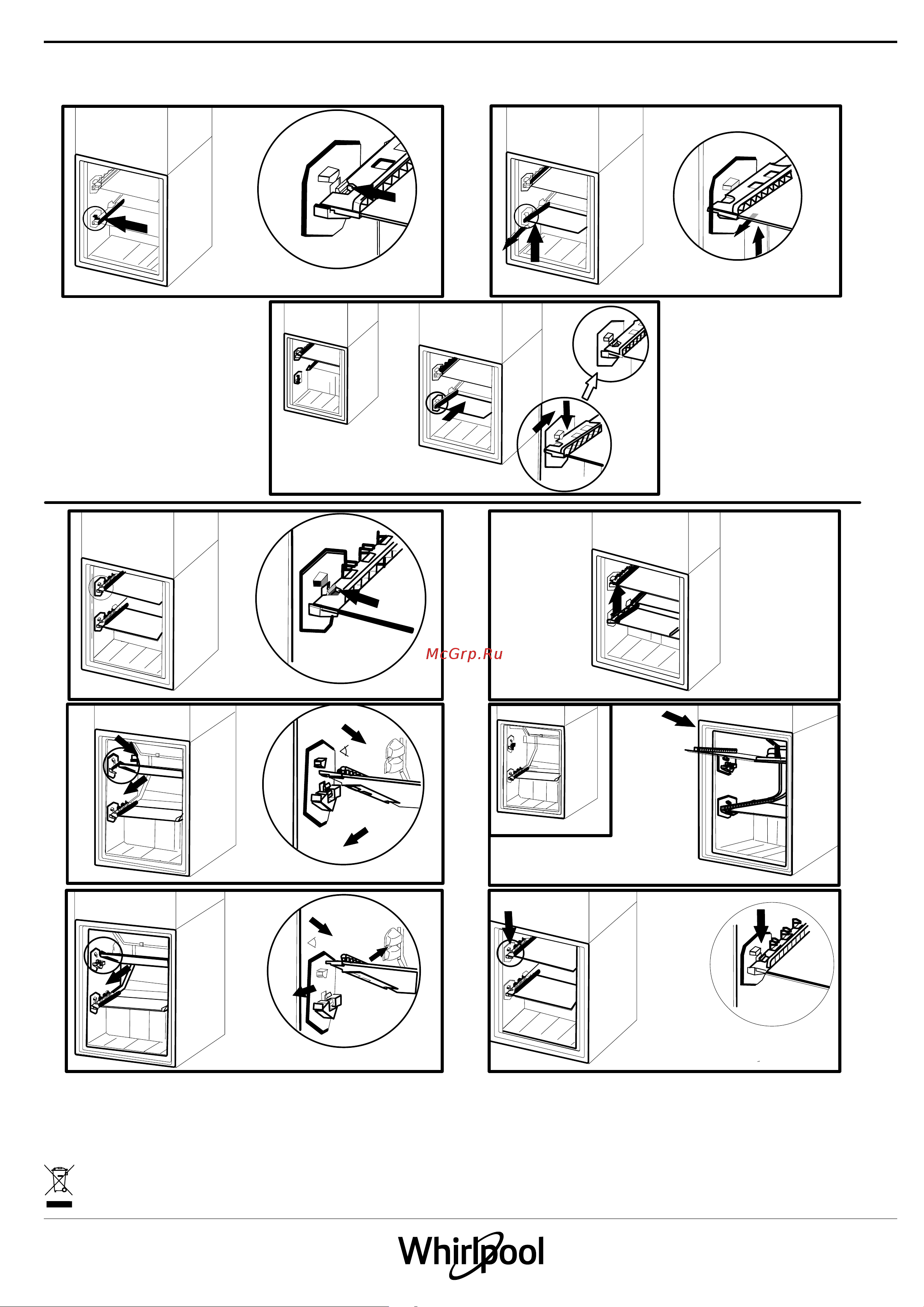 McGrp.Ru

Whirlpool