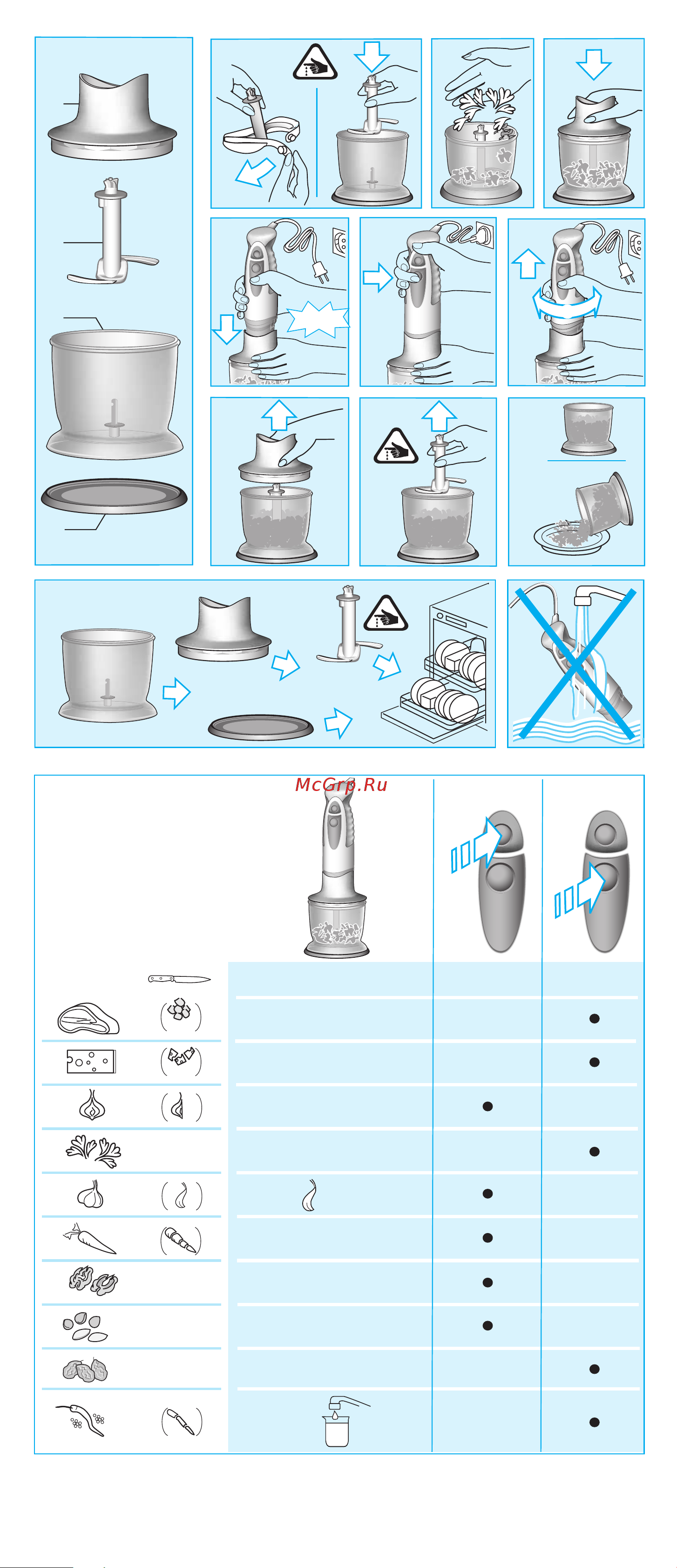 McGrp.Ru