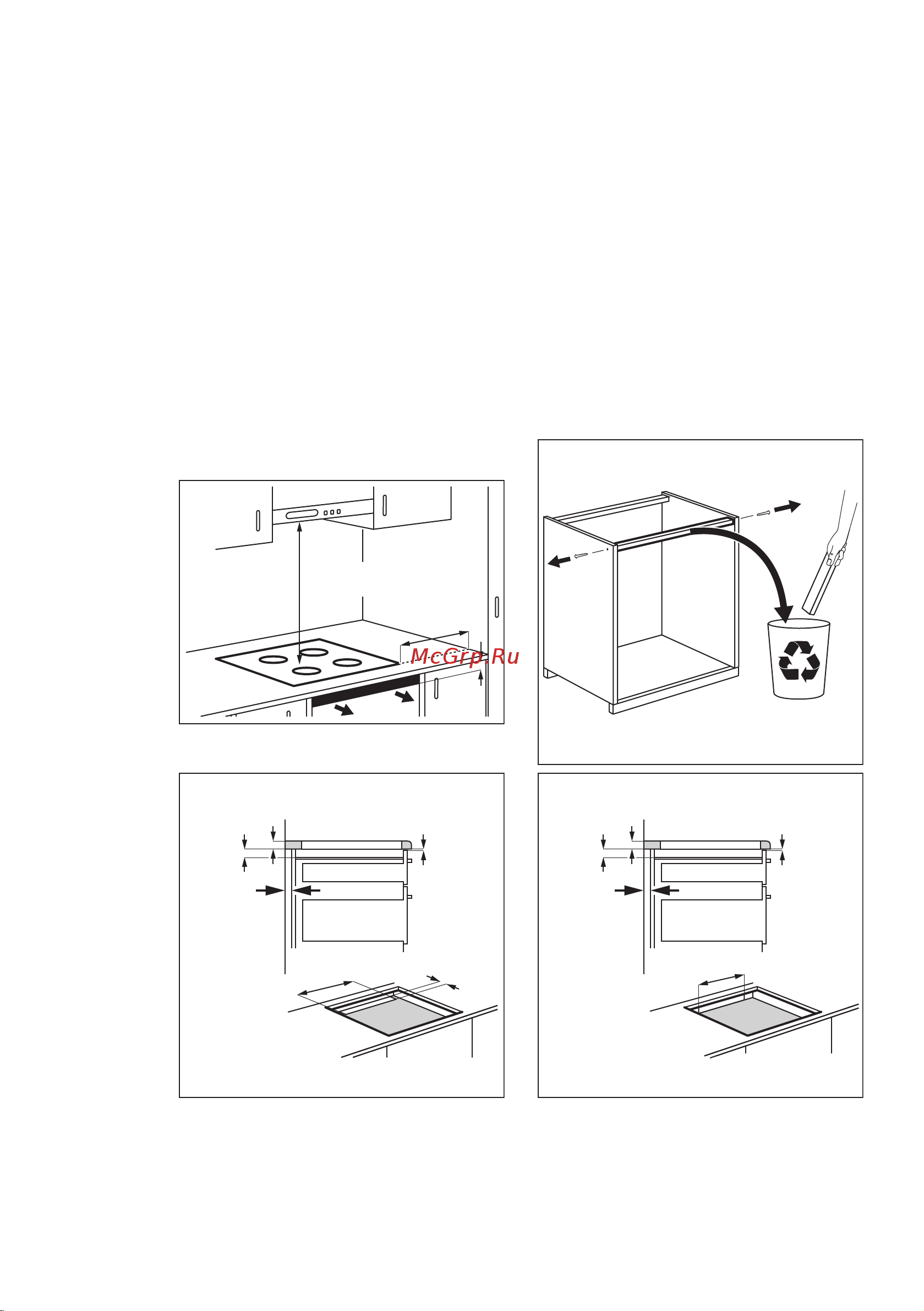 McGrp.Ru