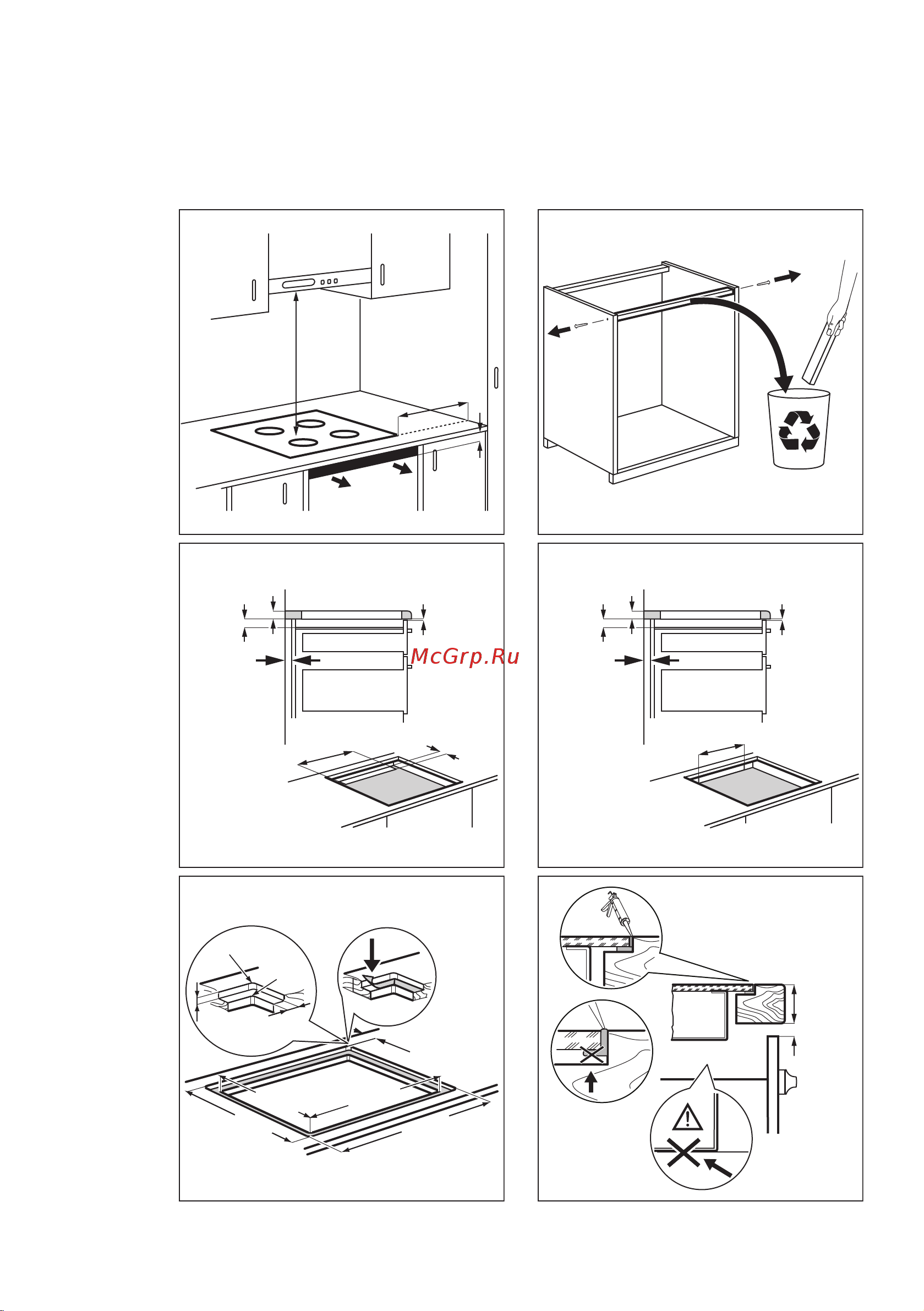 McGrp.Ru