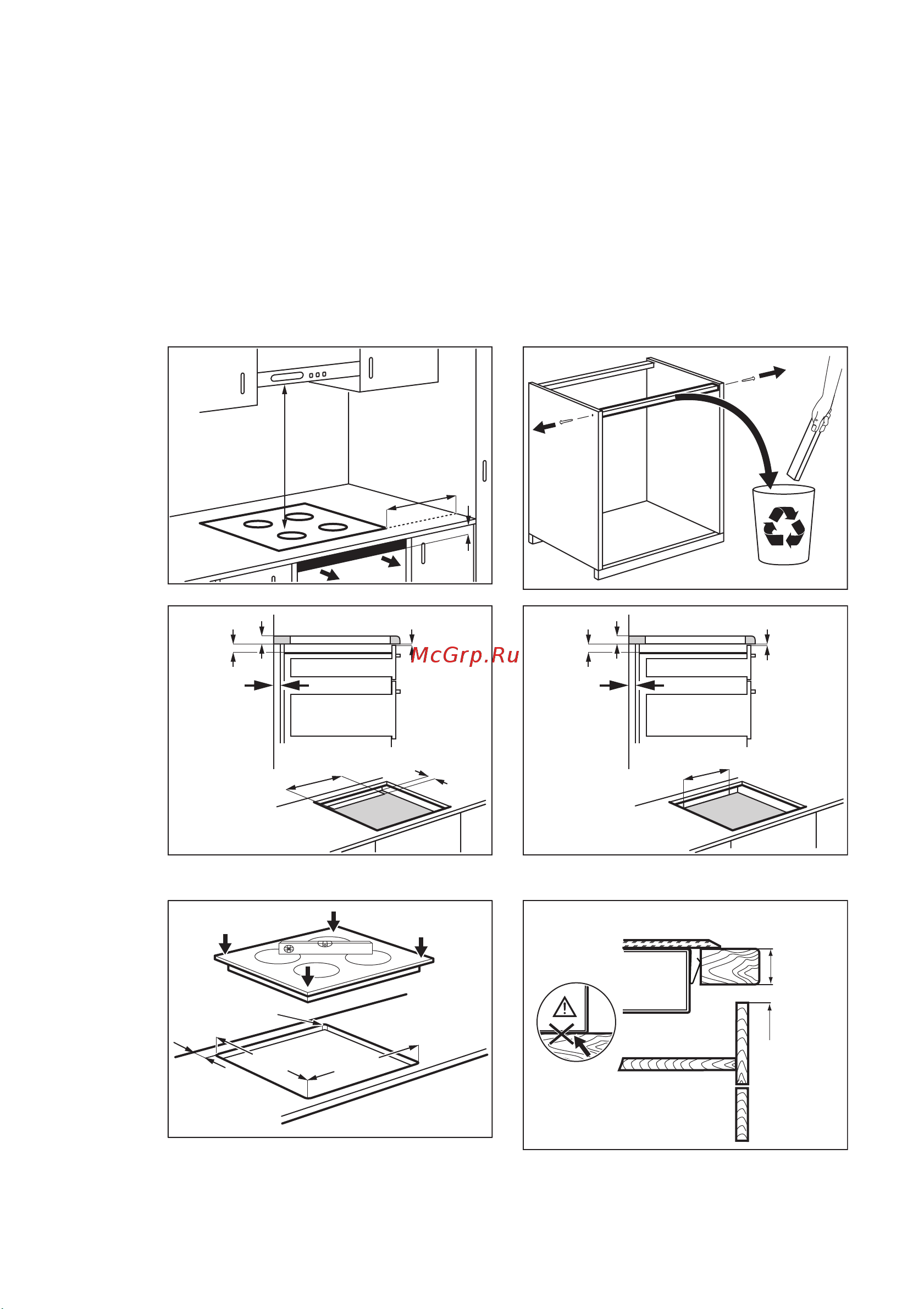 McGrp.Ru