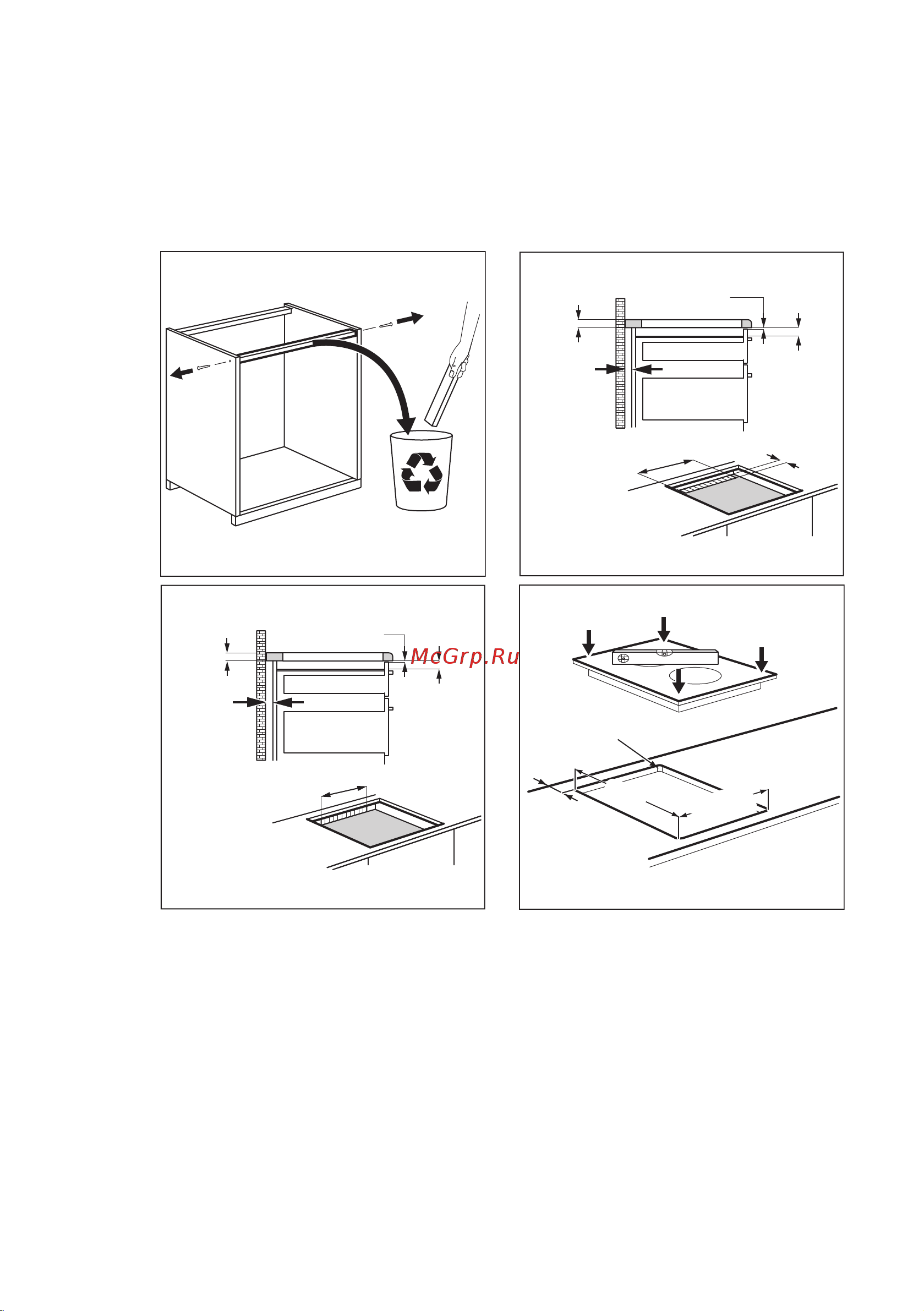 McGrp.Ru