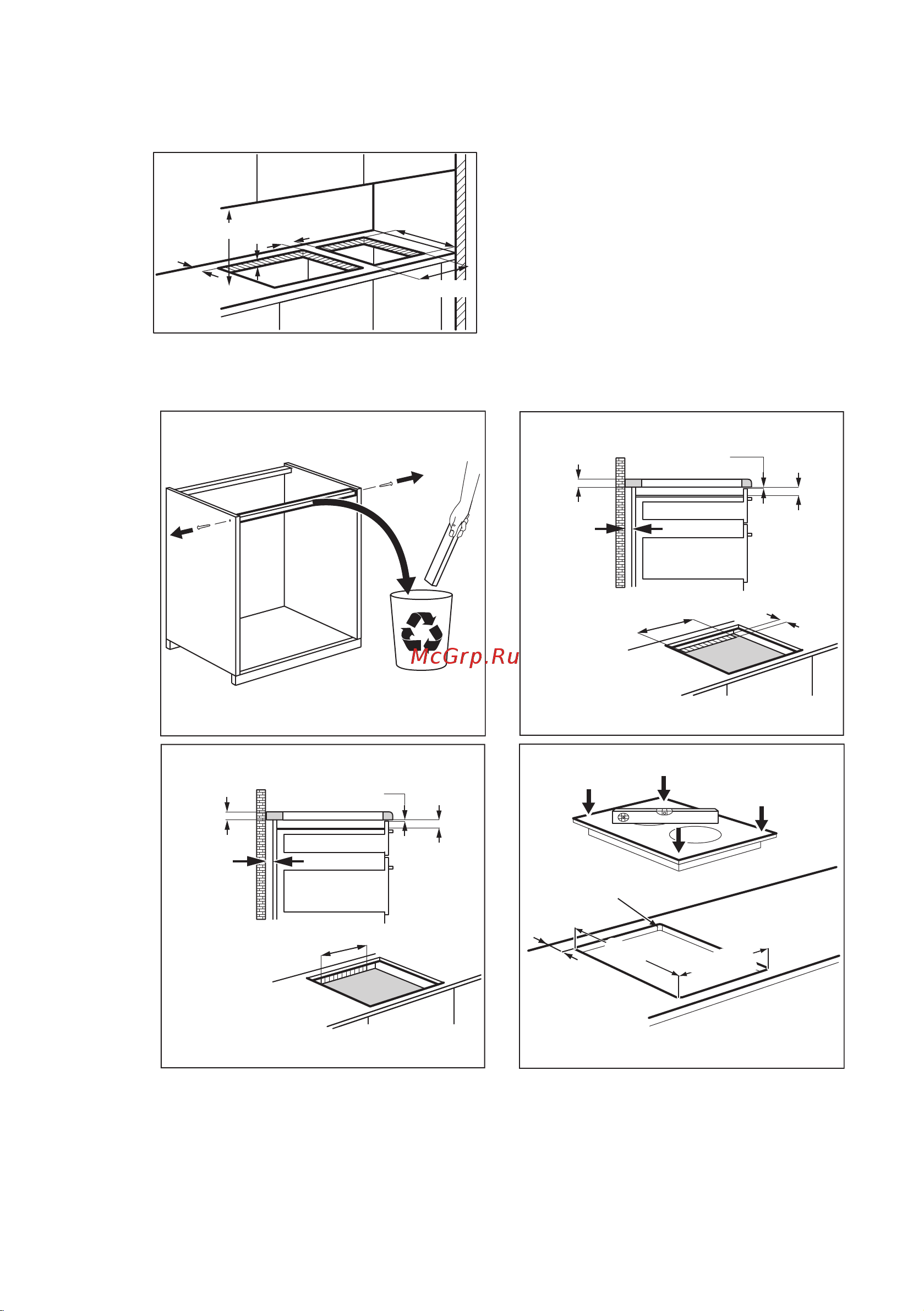 McGrp.Ru