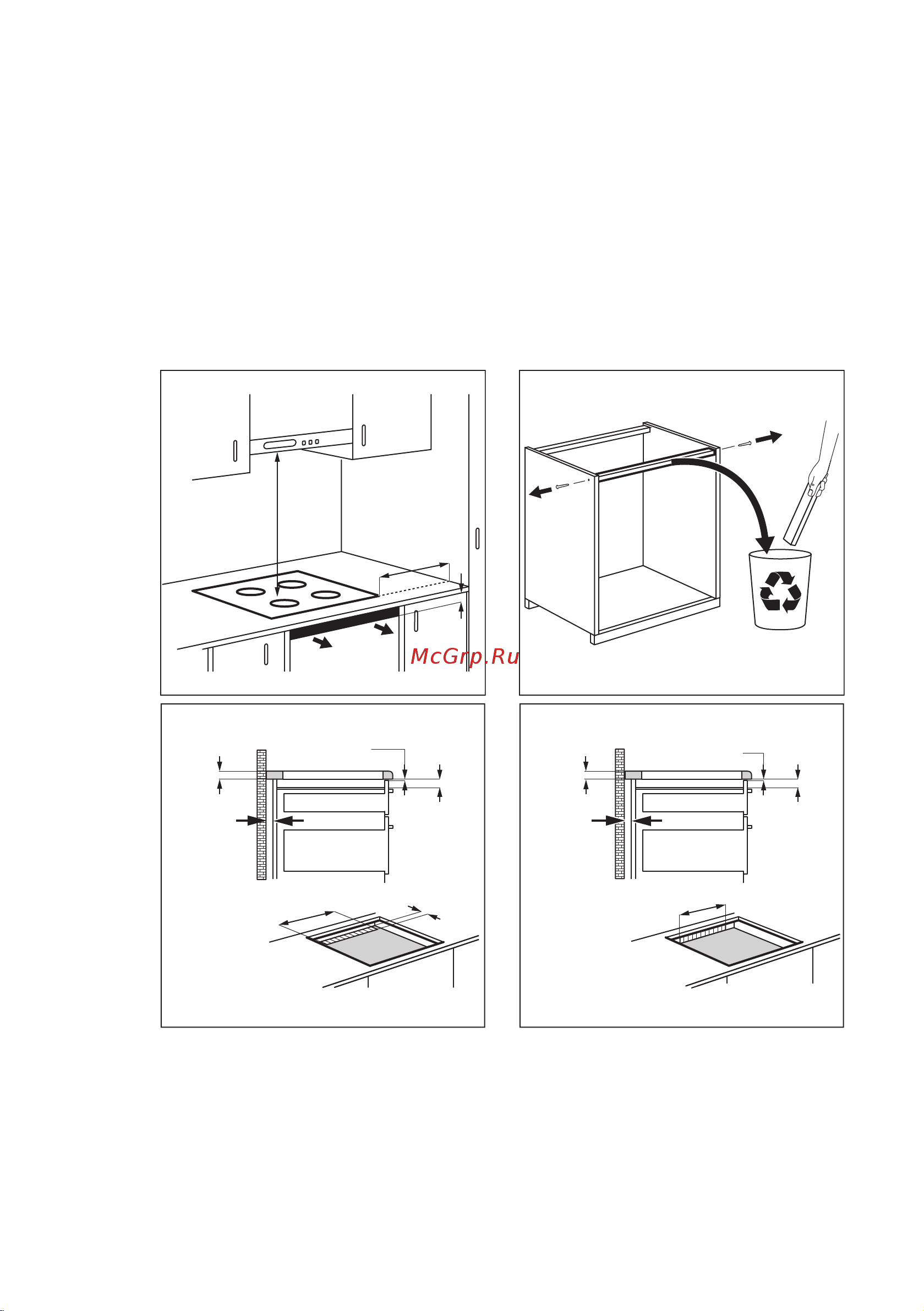 McGrp.Ru