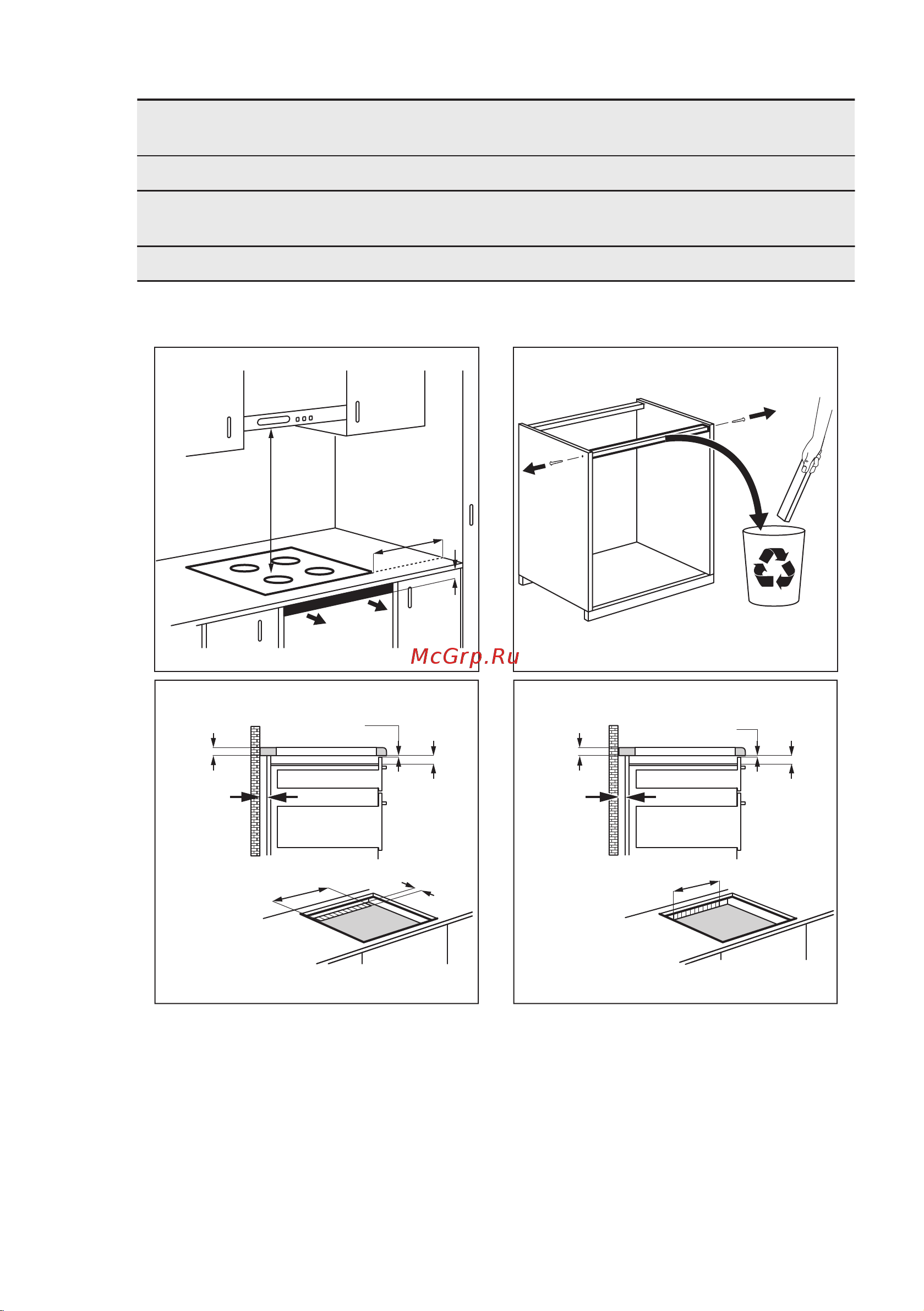 McGrp.Ru