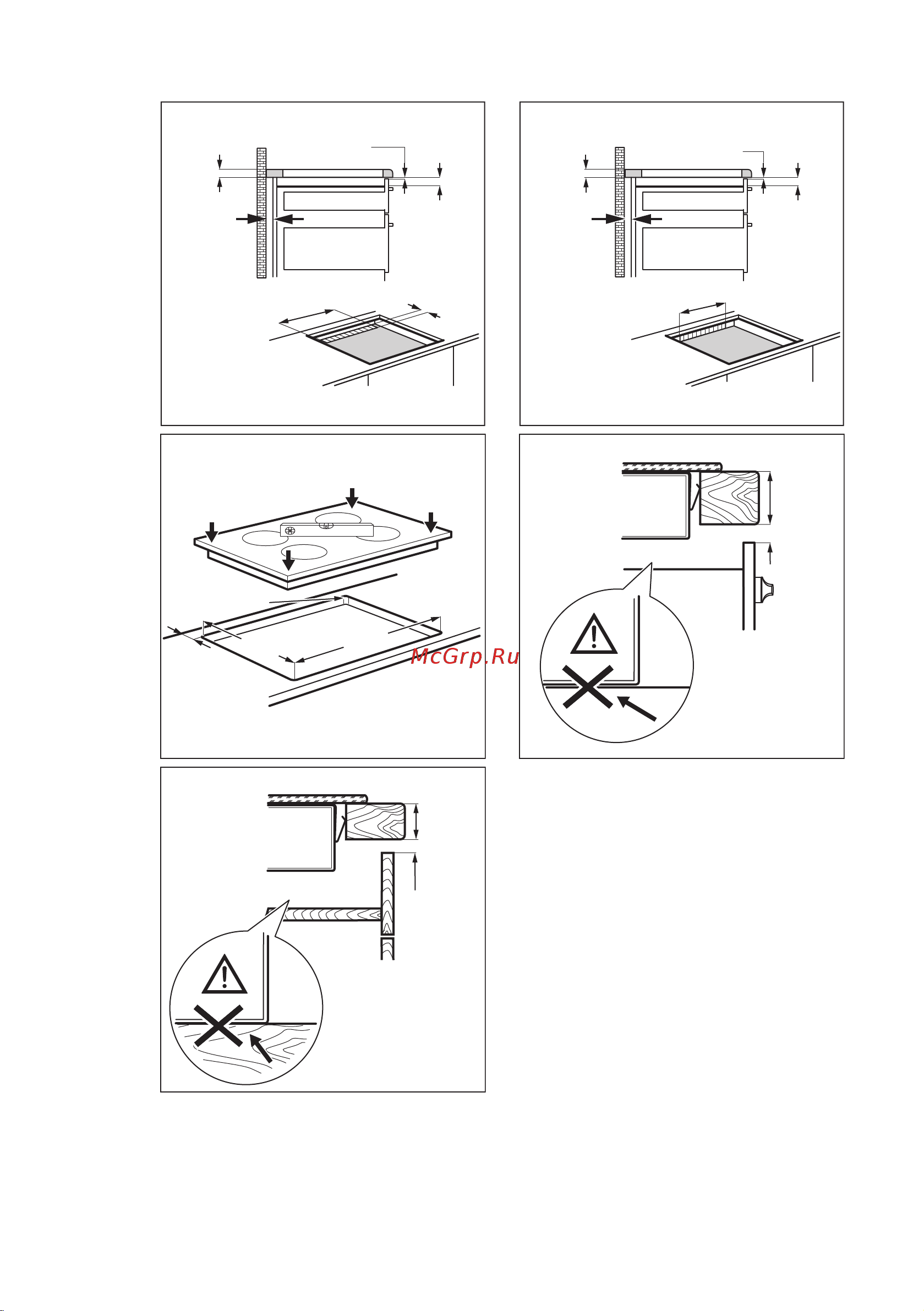 McGrp.Ru