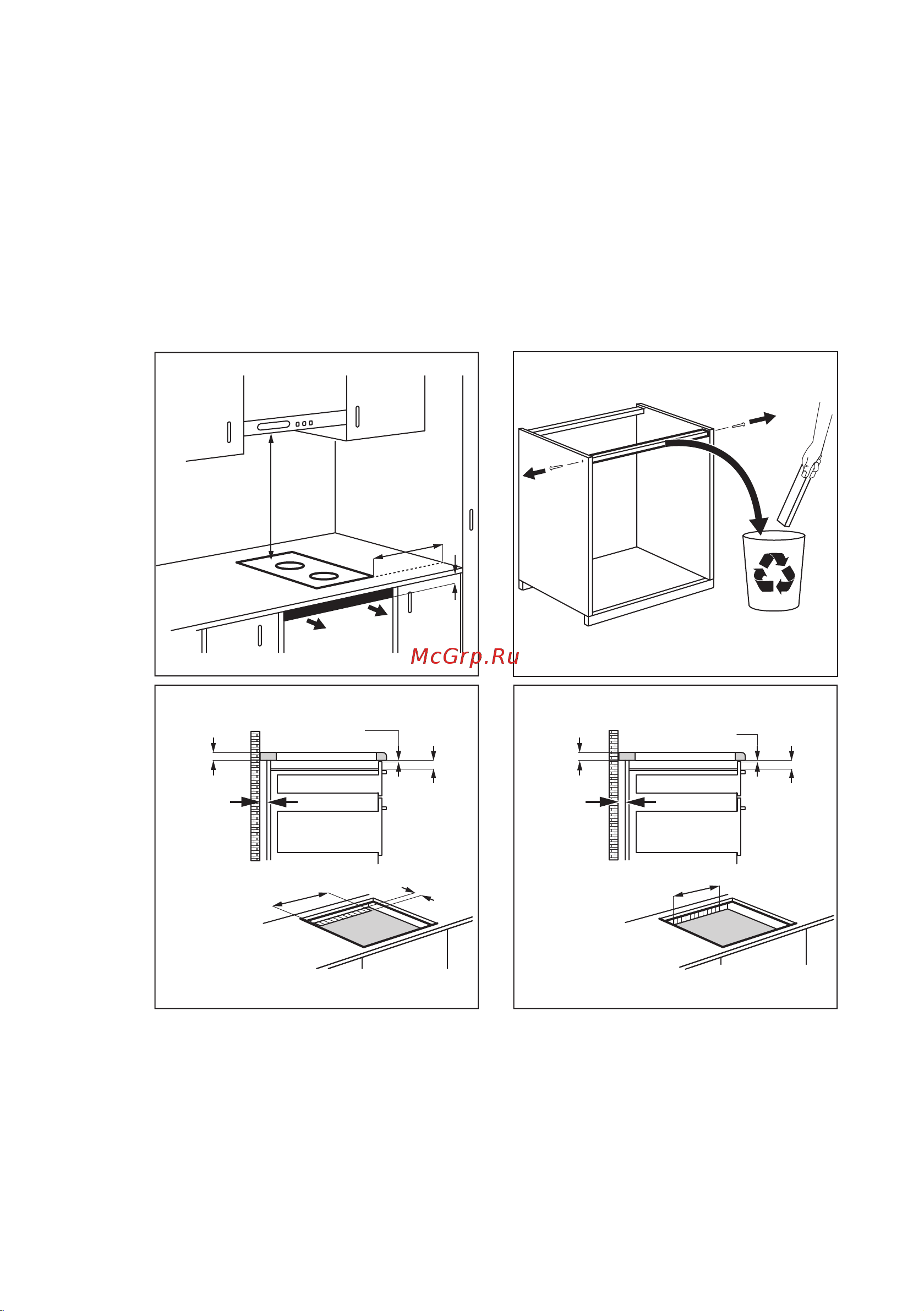 McGrp.Ru