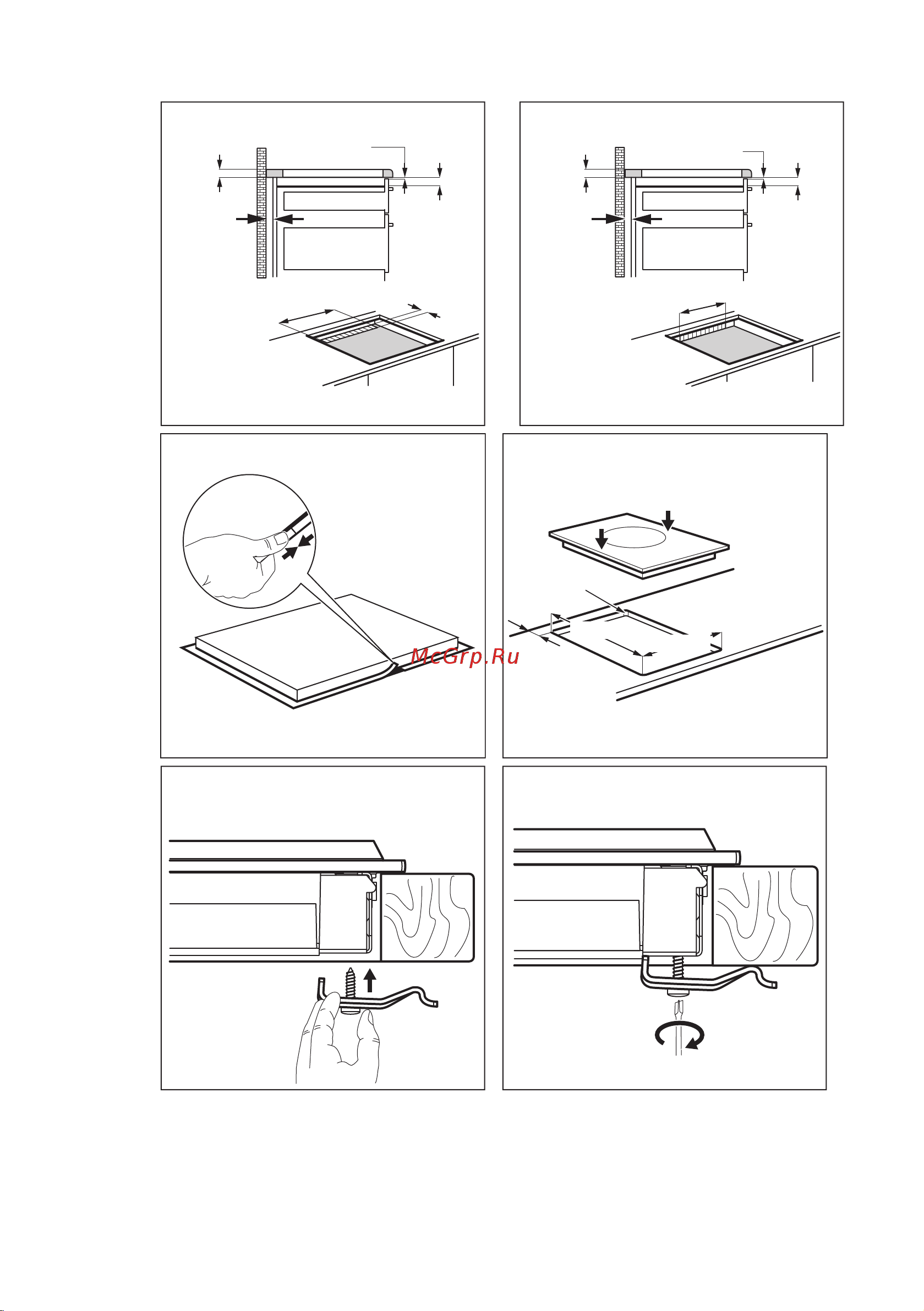 McGrp.Ru