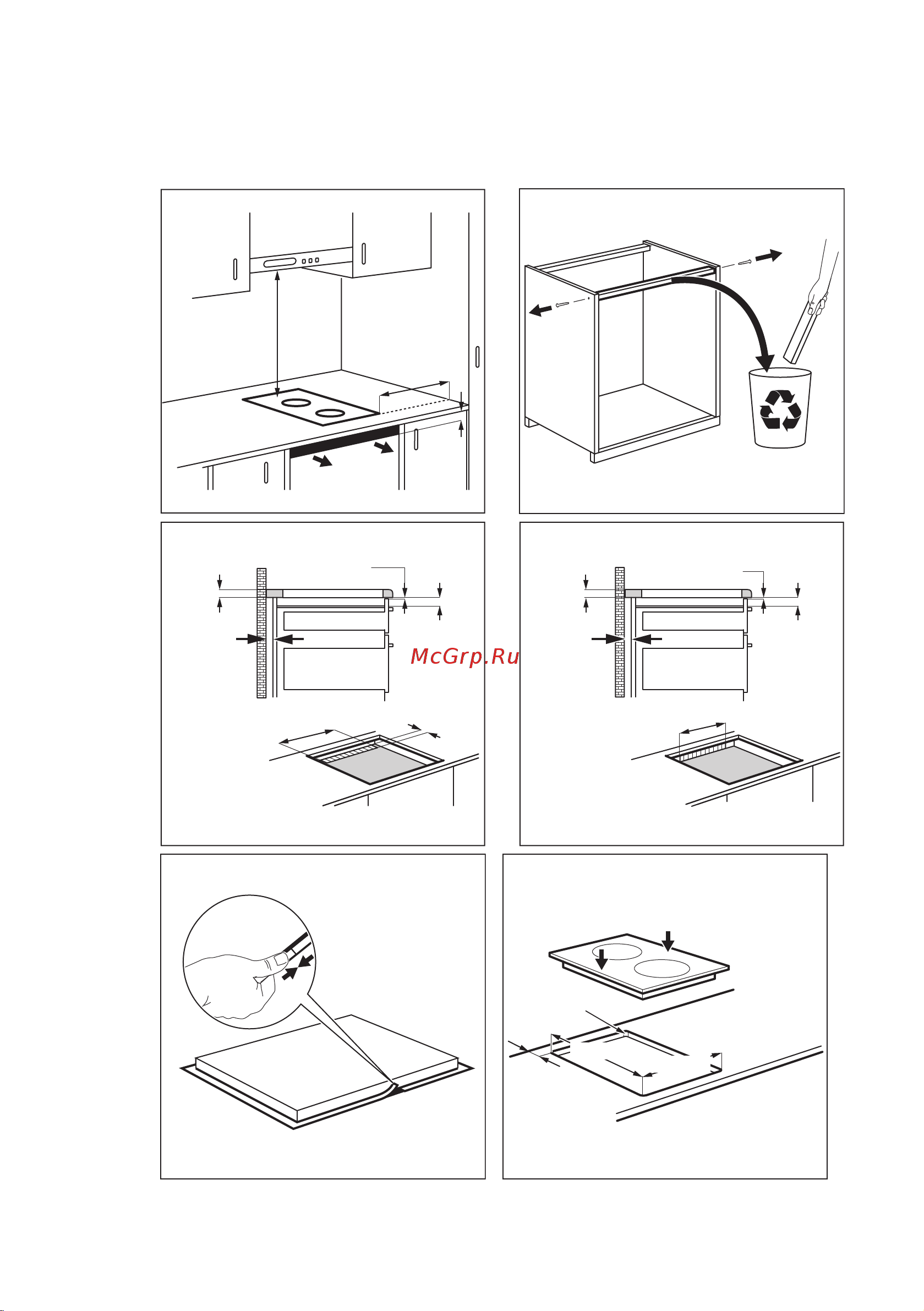 McGrp.Ru