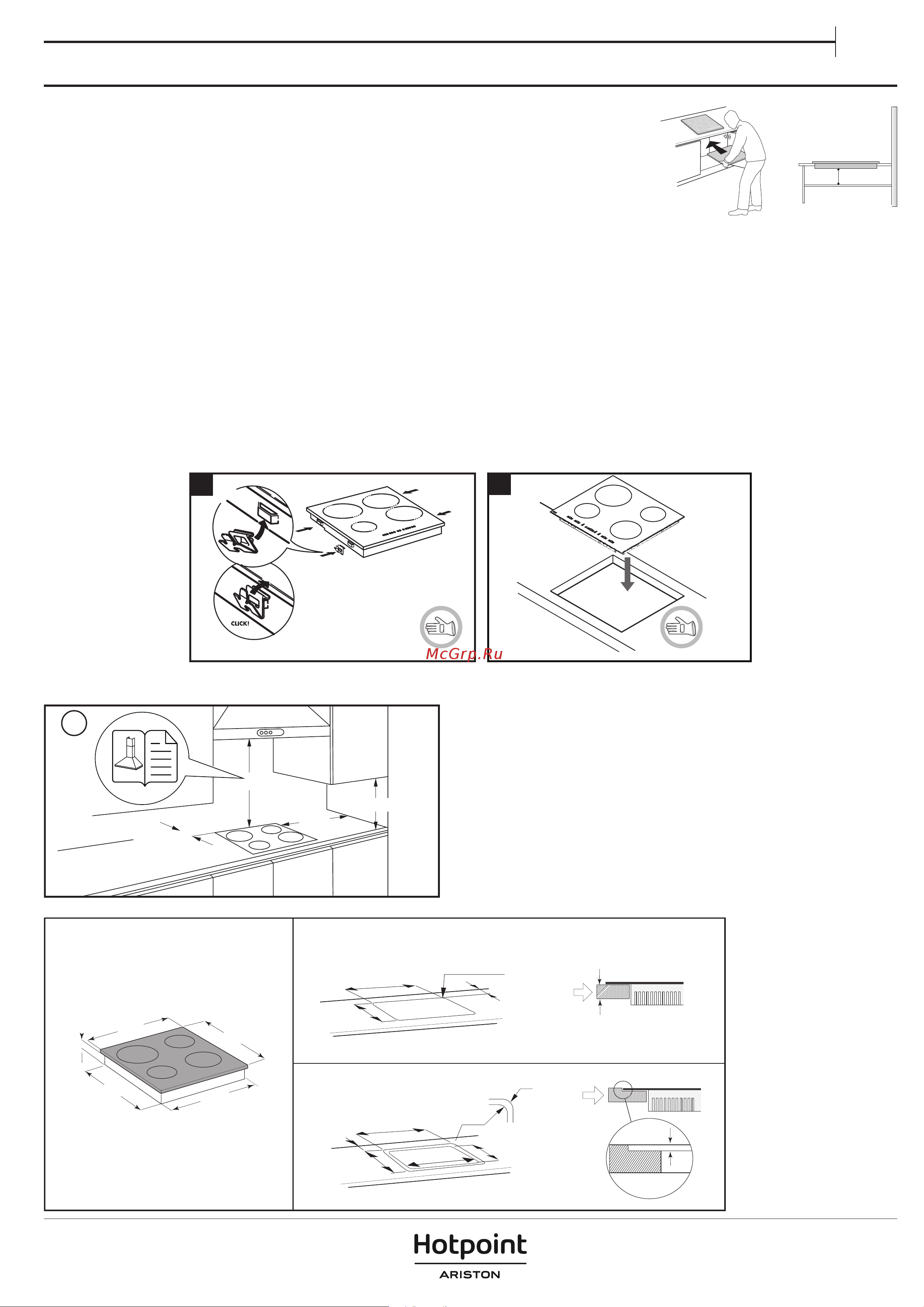 CLICK!

McGrp.Ru

Hotpoint
ARISTON