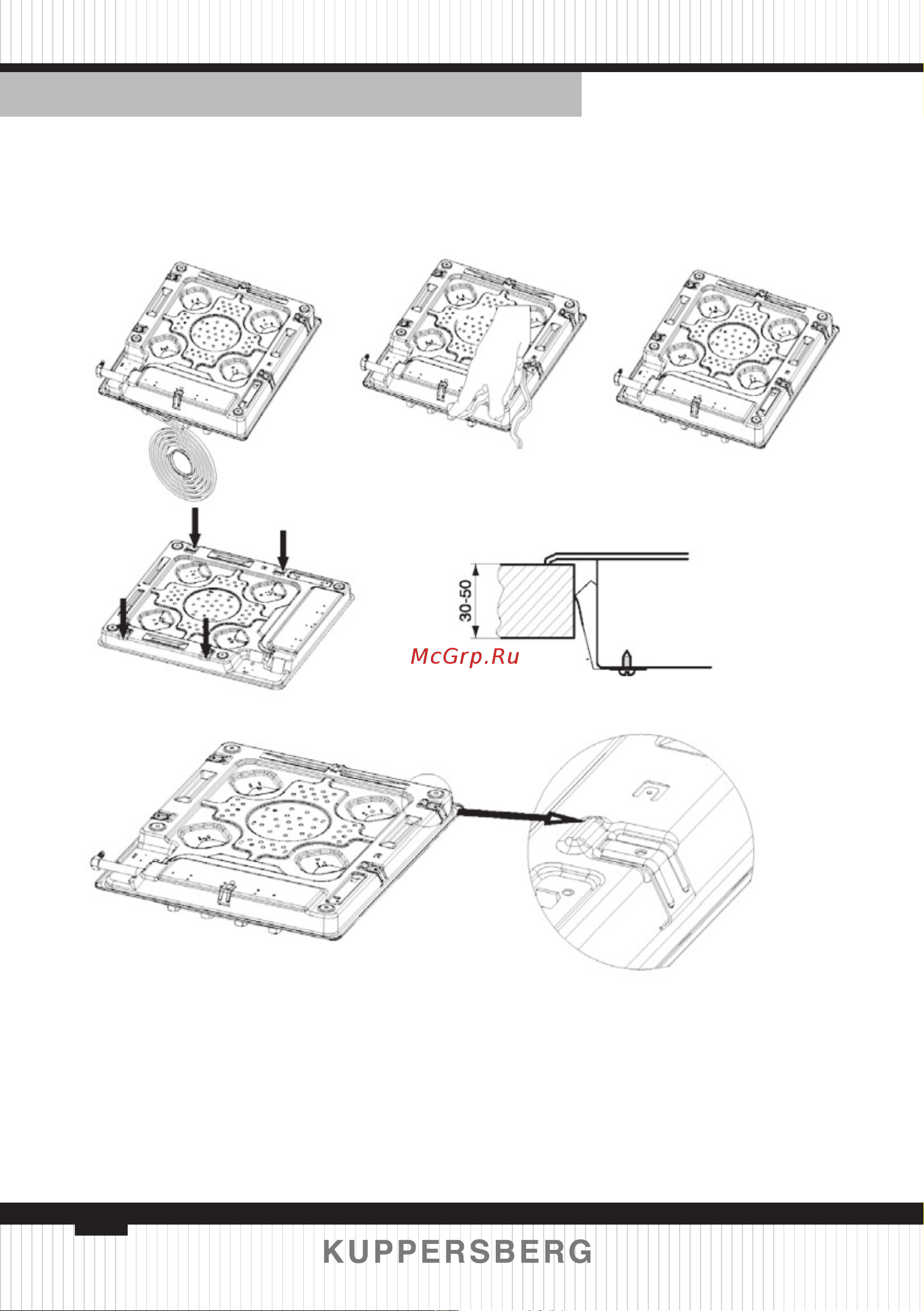 30-50

McGrp.Ru

KUPPERSBERG