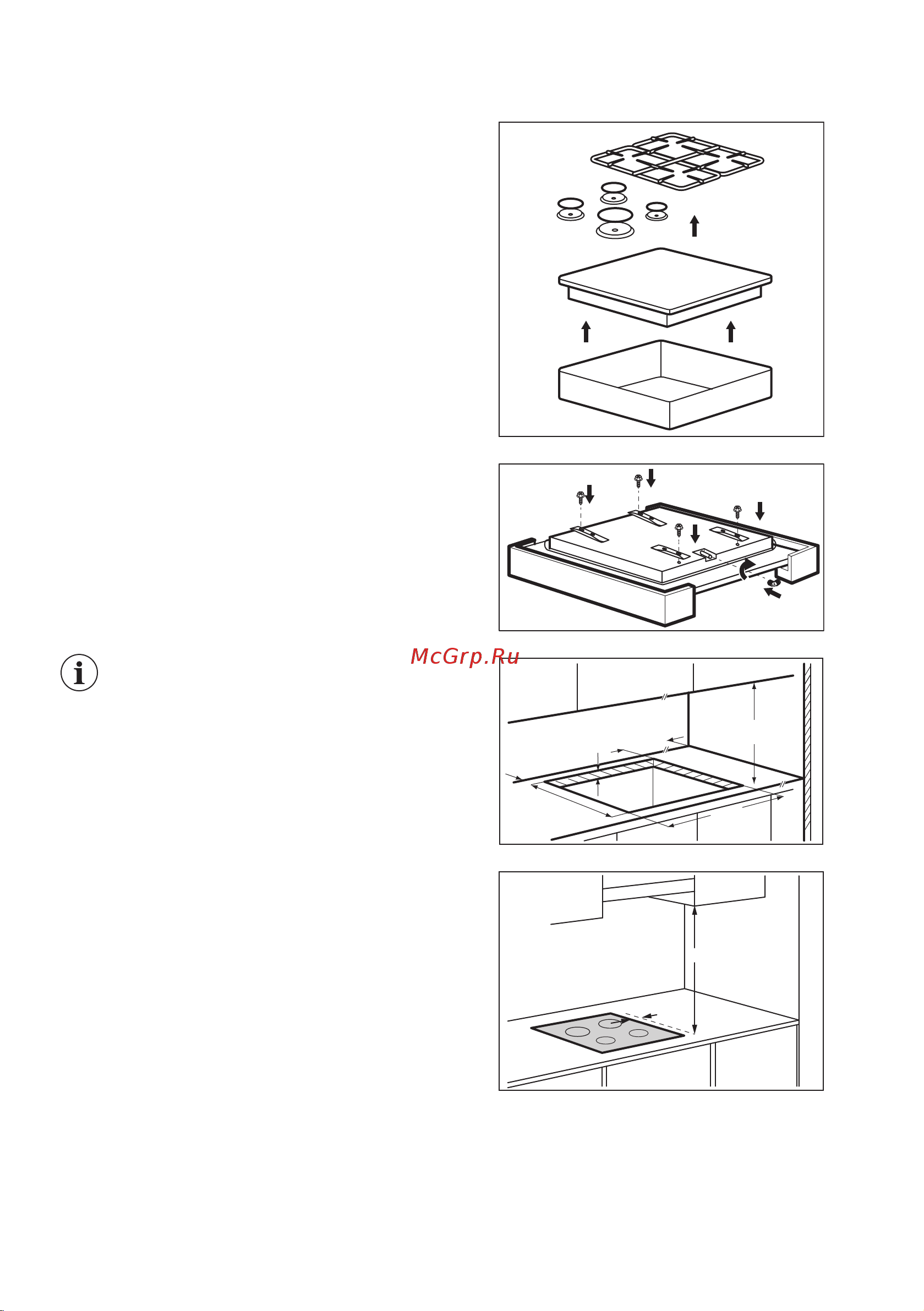 McGrp.Ru