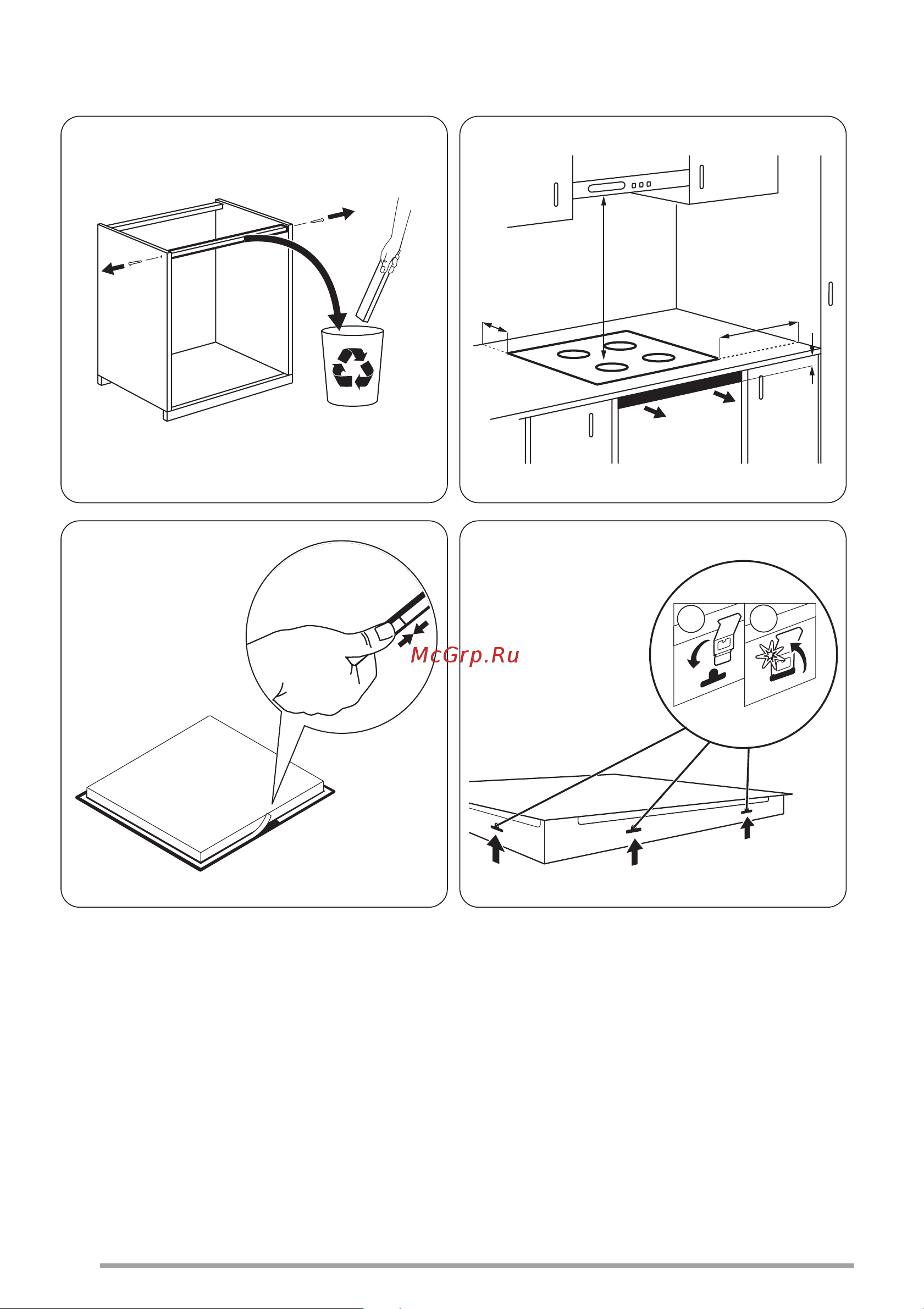 McGrp.Ru