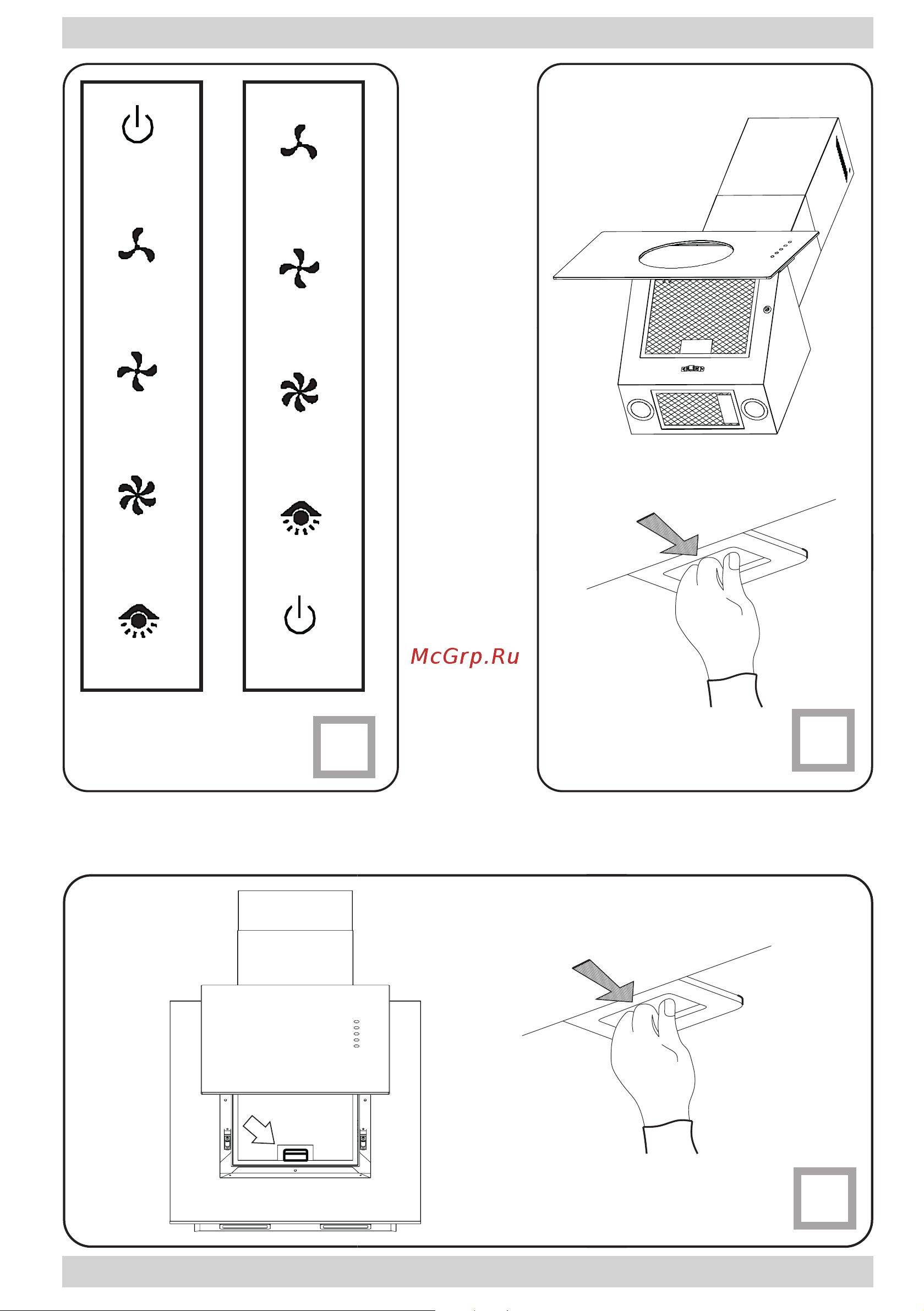 McGrp.Ru