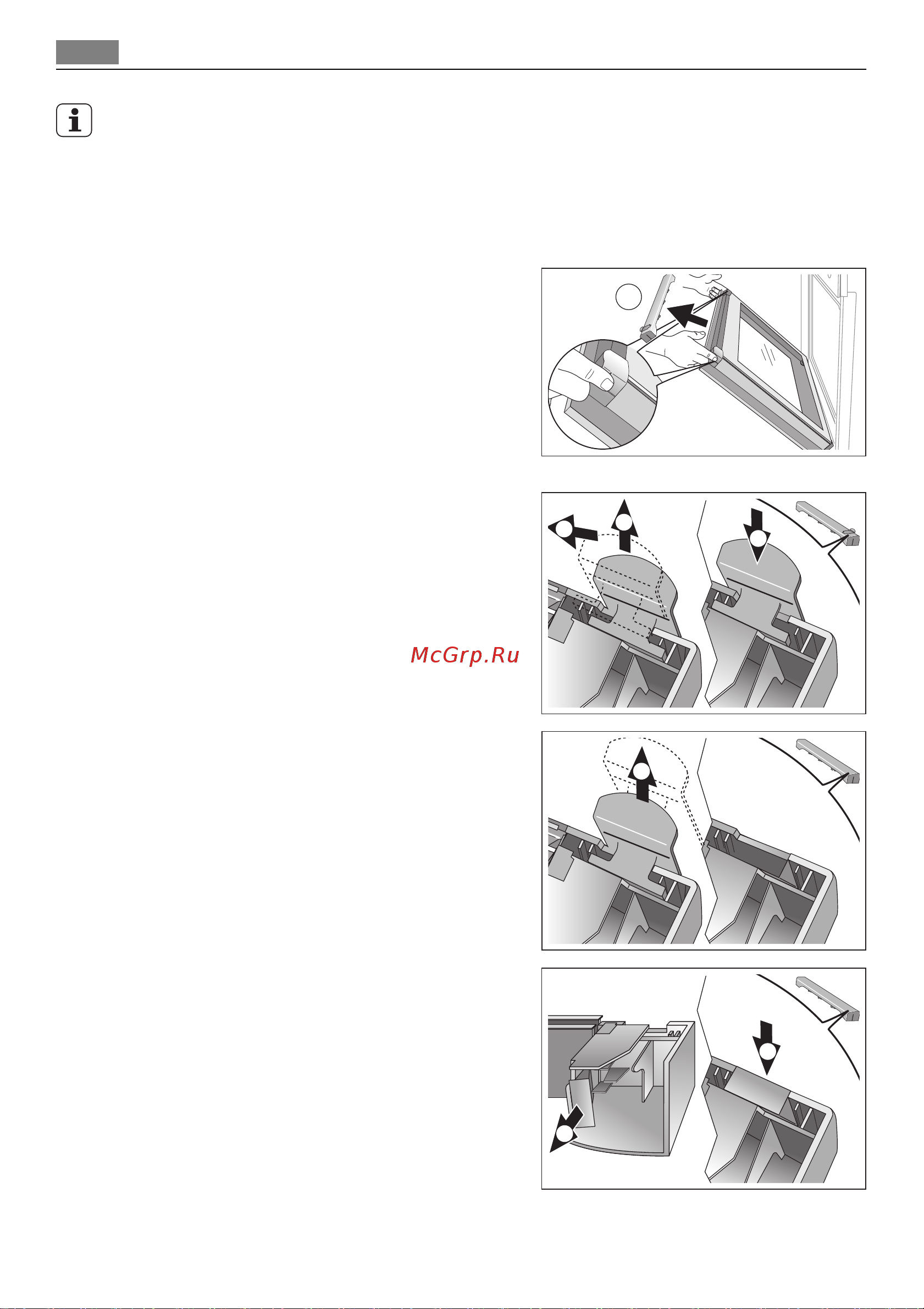 McGrp.Ru