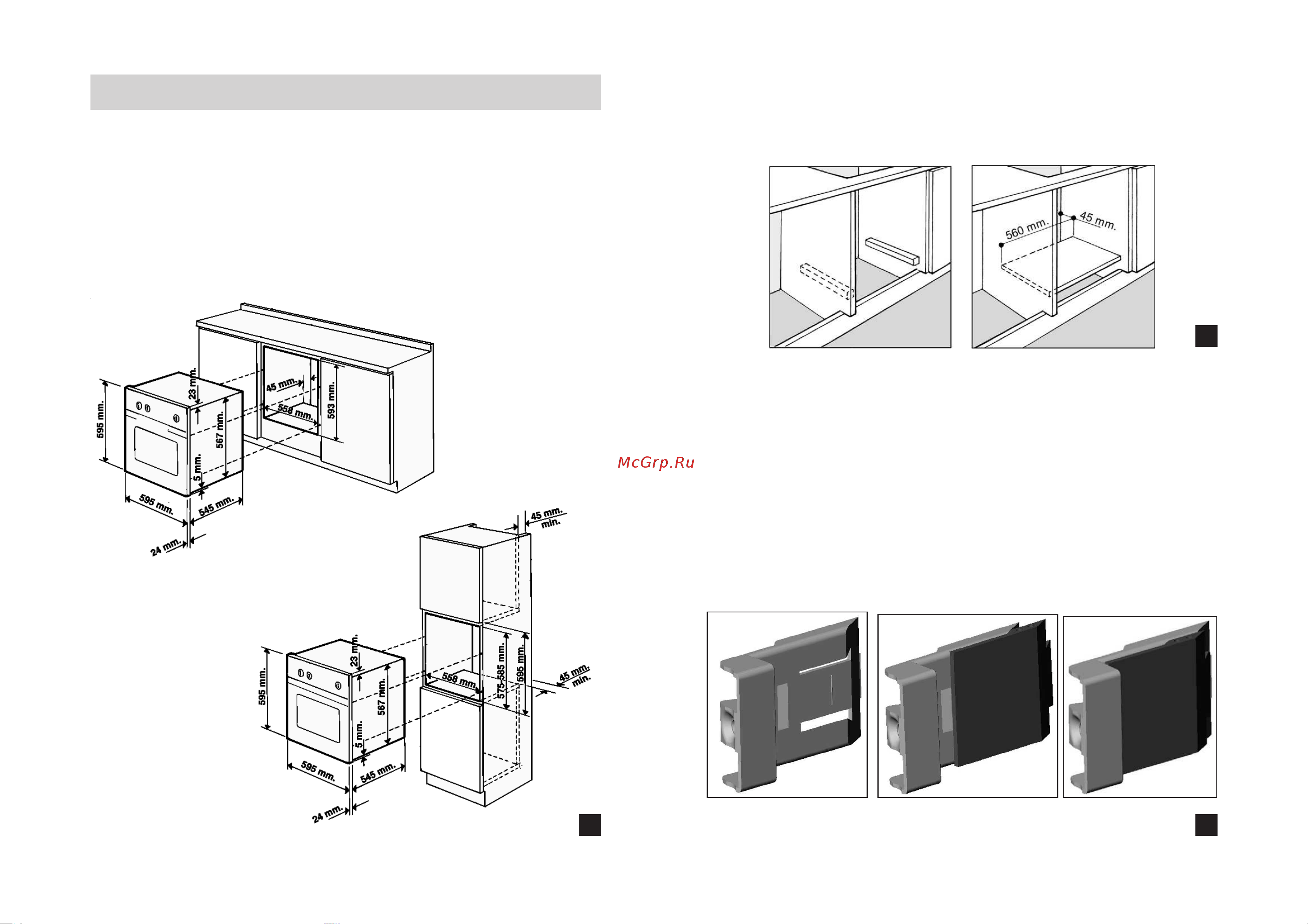 595 mm.
23 mm.
567 mm.
5 mm.
45 mm.
558 mm.
593 mm.
595 mm.
545 mm.
24 mm.

45 mm. min.
595 mm.
23 mm.
567 mm.
5 mm.
558 mm.
575-585 mm.
595 mm.
45 mm. min.
595 mm.
545 mm.
24 mm.

560 mm.
45 mm.

McGrp.Ru